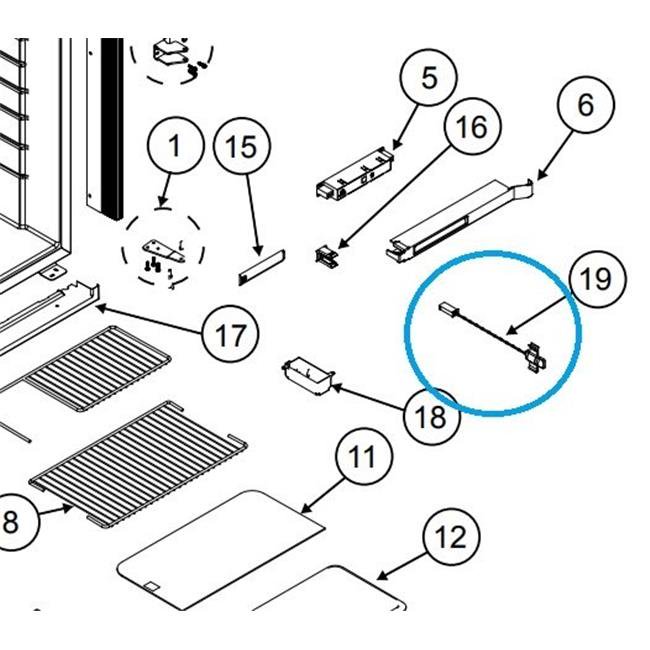 5
6
16
1
15
19
17
18
11
8
12