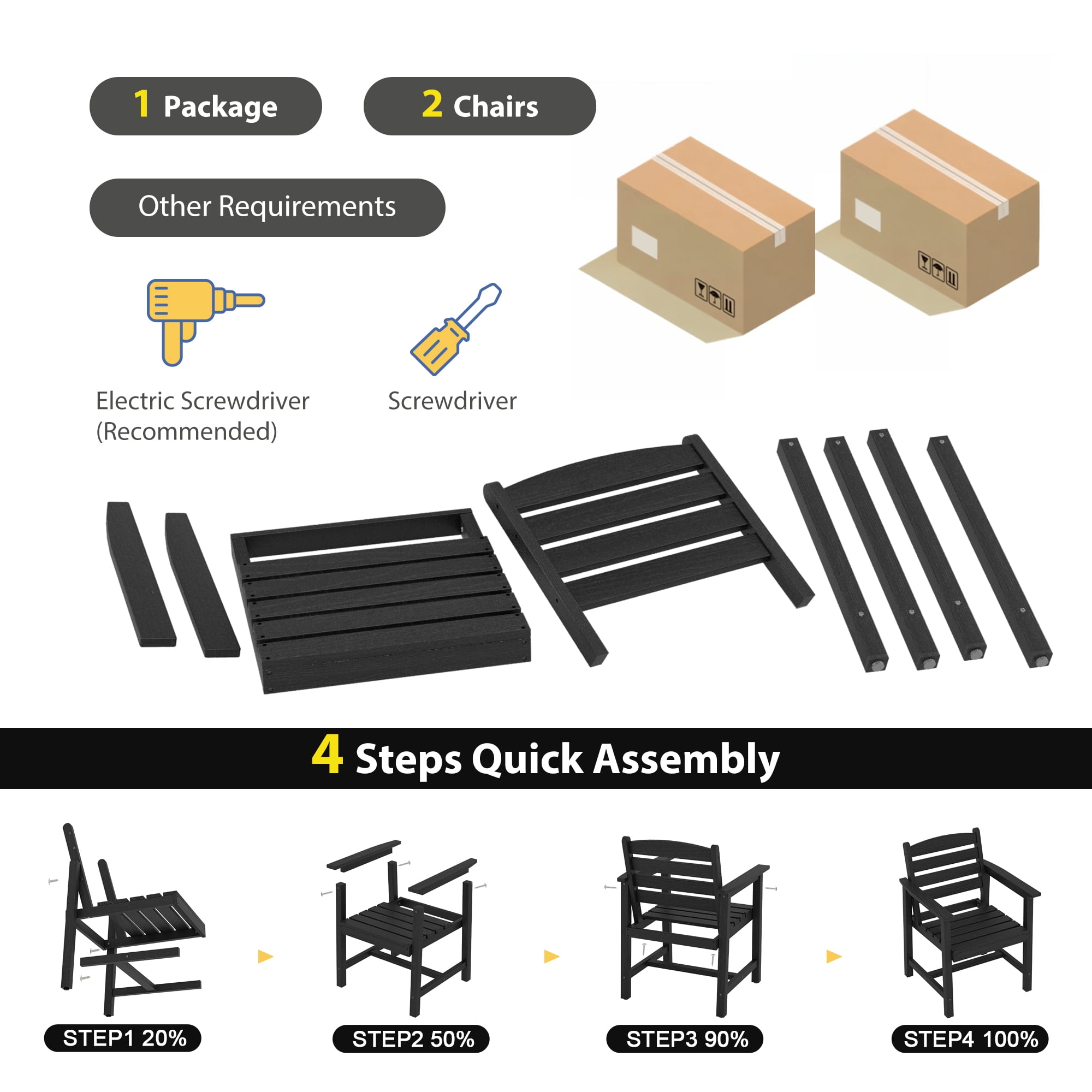 1 Package

2 Chairs

Other Requirements

Electric Screwdriver (Recommended)

Screwdriver

4 Steps Quick Assembly

STEP1 20%

STEP2 50%

STEP3 90%

STEP4 100%