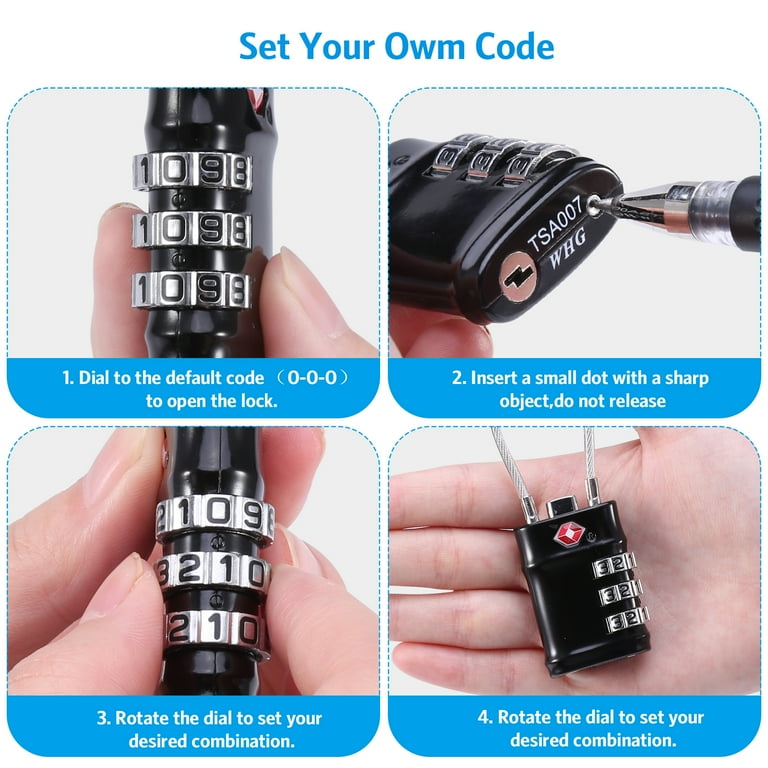 Set Your Owm Code

1098
1098
1098

1. Dial to the default code （0-0-0） to open the lock.

TSA007
WHG

2. Insert a small dot with a sharp object,do not release

2109
3210
210

3. Rotate the dial to set your desired combination.

32
32
32

4. Rotate the dial to set your desired combination.