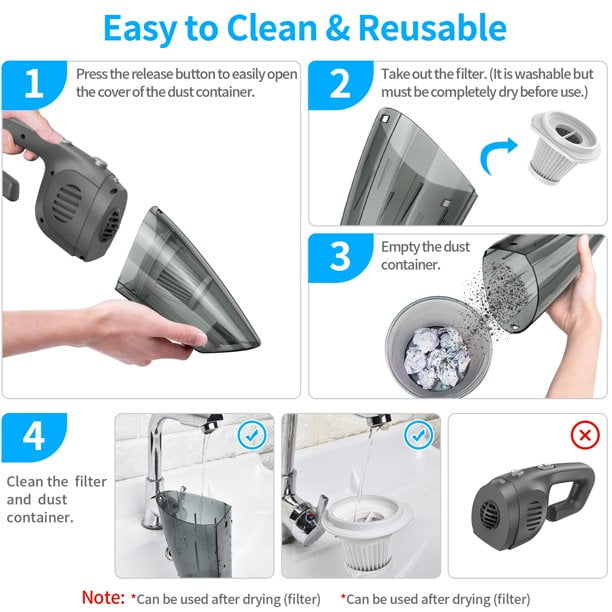 Easy to Clean & Reusable

1 Press the release button to easily open the cover of the dust container.

2 Take out the filter. (It is washable but must be completely dry before use.)

3 Empty the dust container.

4 Clean the filter and dust container.

Note: *Can be used after drying (filter) *Can be used after drying (filter)