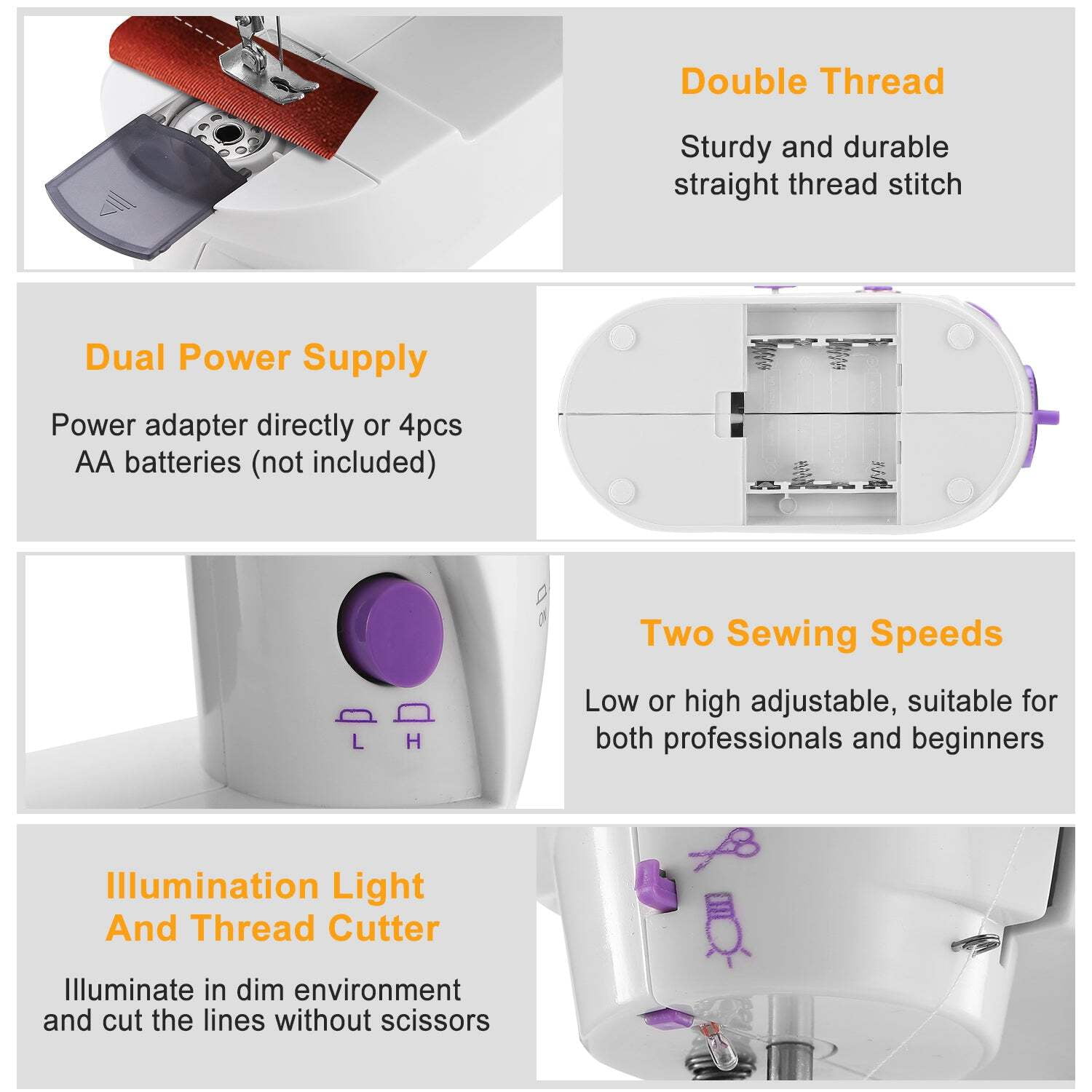 Double Thread

Sturdy and durable straight thread stitch

Dual Power Supply

Power adapter directly or 4pcs AA batteries (not included)

ON

L H

Two Sewing Speeds

Low or high adjustable, suitable for both professionals and beginners

Illumination Light And Thread Cutter

Illuminate in dim environment and cut the lines without scissors