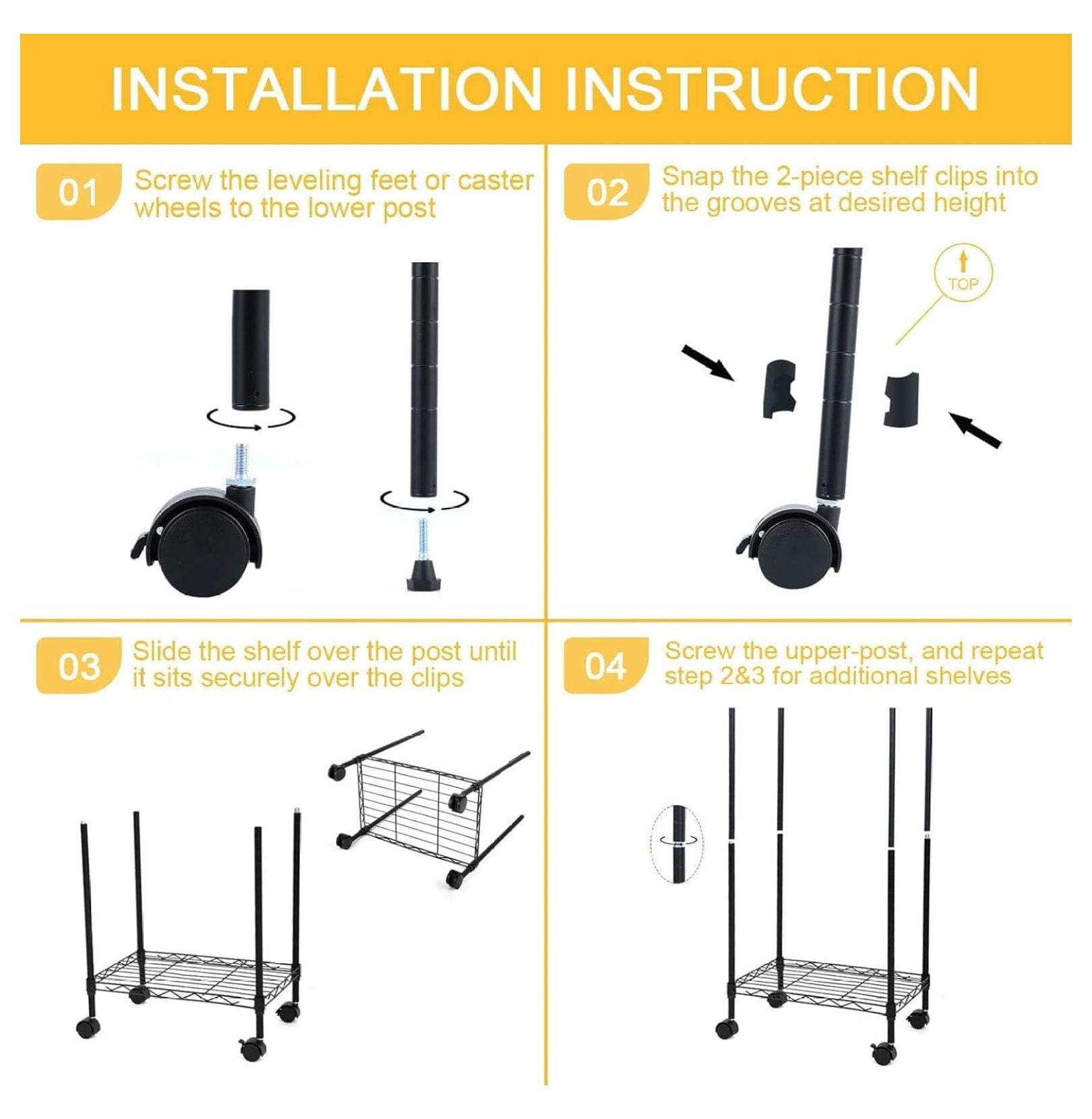 INSTALLATION INSTRUCTION

01 Screw the leveling feet or caster wheels to the lower post

02 Snap the 2-piece shelf clips into the grooves at desired height

TOP

03 Slide the shelf over the post until it sits securely over the clips

04 Screw the upper-post, and repeat step 2&3 for additional shelves