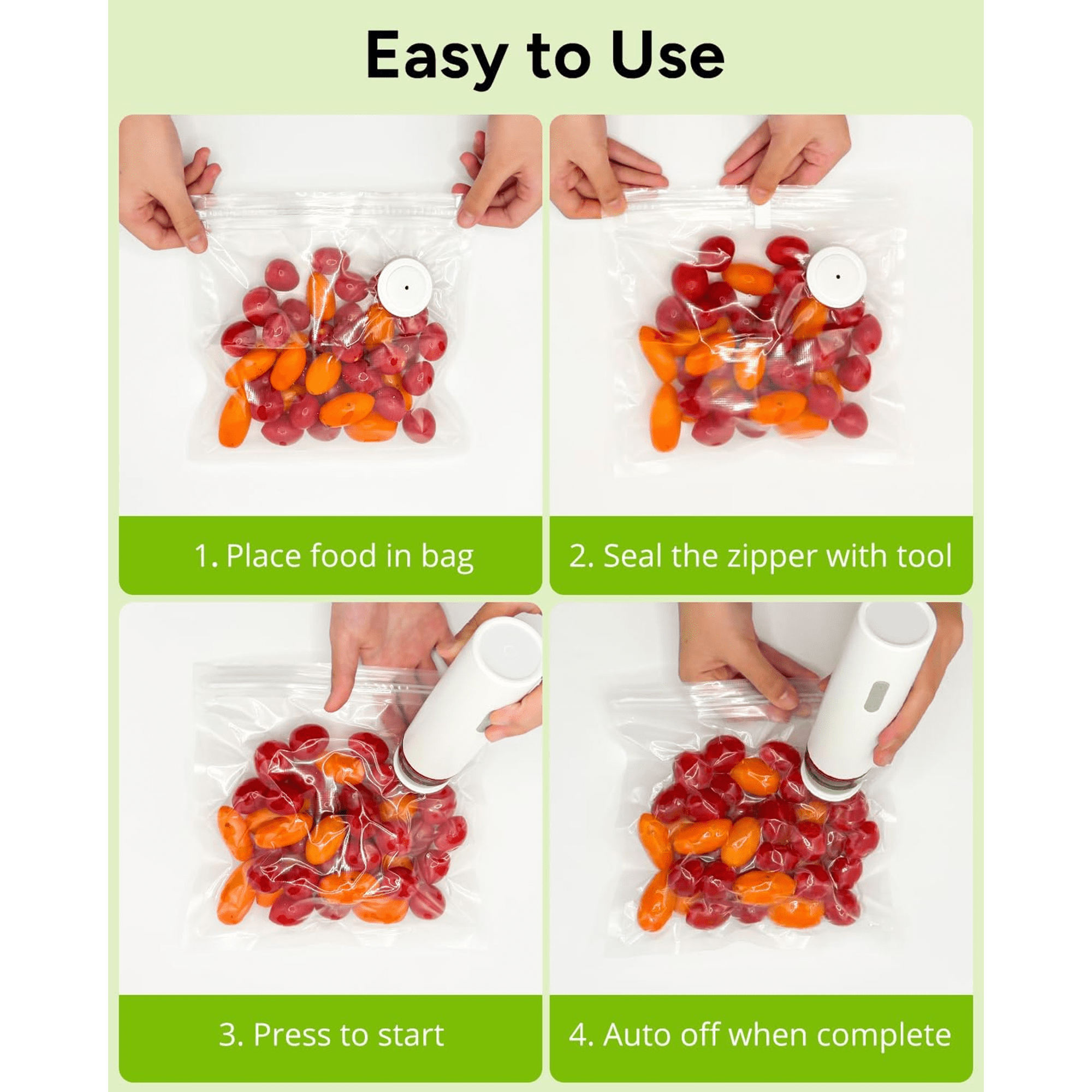 Easy to Use

1. Place food in bag

2. Seal the zipper with tool

3. Press to start

4. Auto off when complete