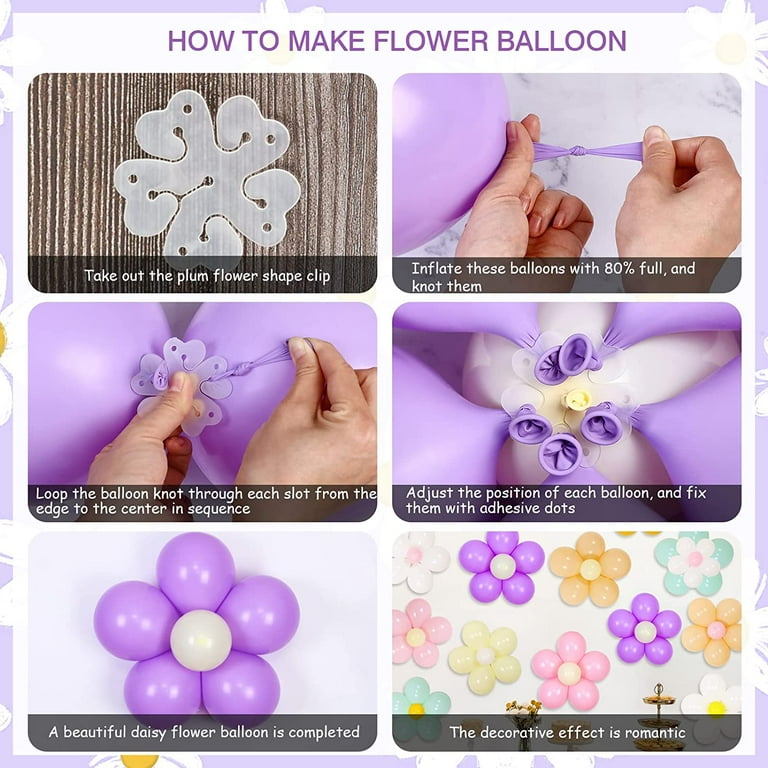 HOW TO MAKE FLOWER BALLOON

Take out the plum flower shape clip

Inflate these balloons with 80% full, and knot them

Loop the balloon knot through each slot from the edge to the center in sequence

Adjust the position of each balloon, and fix them with adhesive dots

A beautiful daisy flower balloon is completed

The decorative effect is romantic