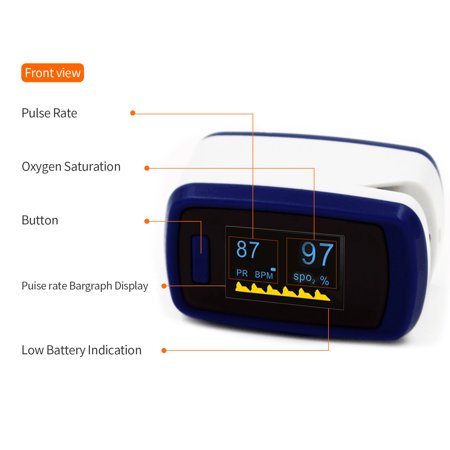 Front view

Pulse Rate

Oxygen Saturation

Button

Puise rate Bargraph Display

Low Battery Indication

87
PR BPM

97
$spo_2$ %