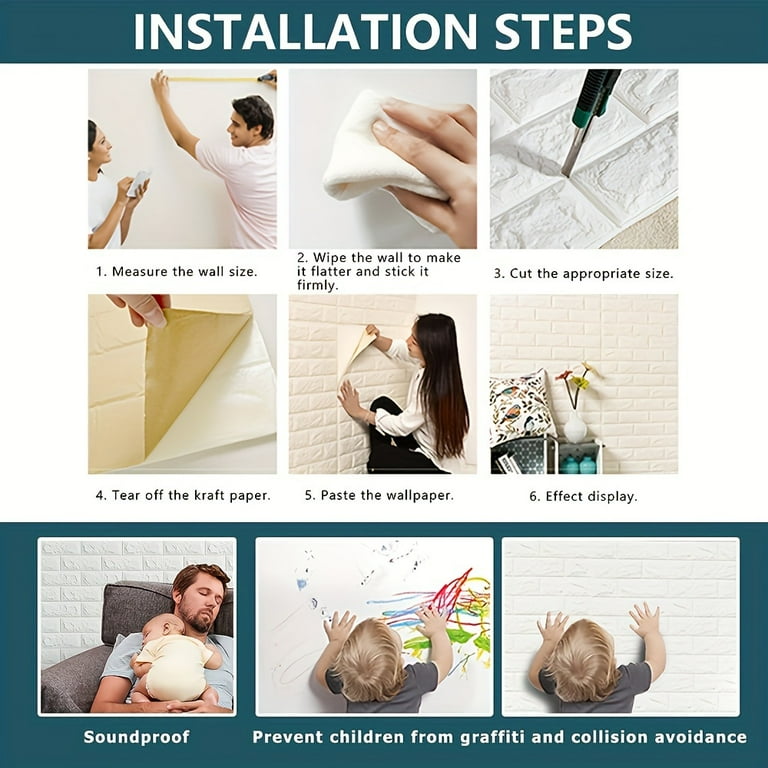 INSTALLATION STEPS

1. Measure the wall size.

2. Wipe the wall to make it flatter and stick it firmly.

3. Cut the appropriate size.

4. Tear off the kraft paper.

5. Paste the wallpaper.

6. Effect display.

Soundproof

Prevent children from graffiti and collision avoidance