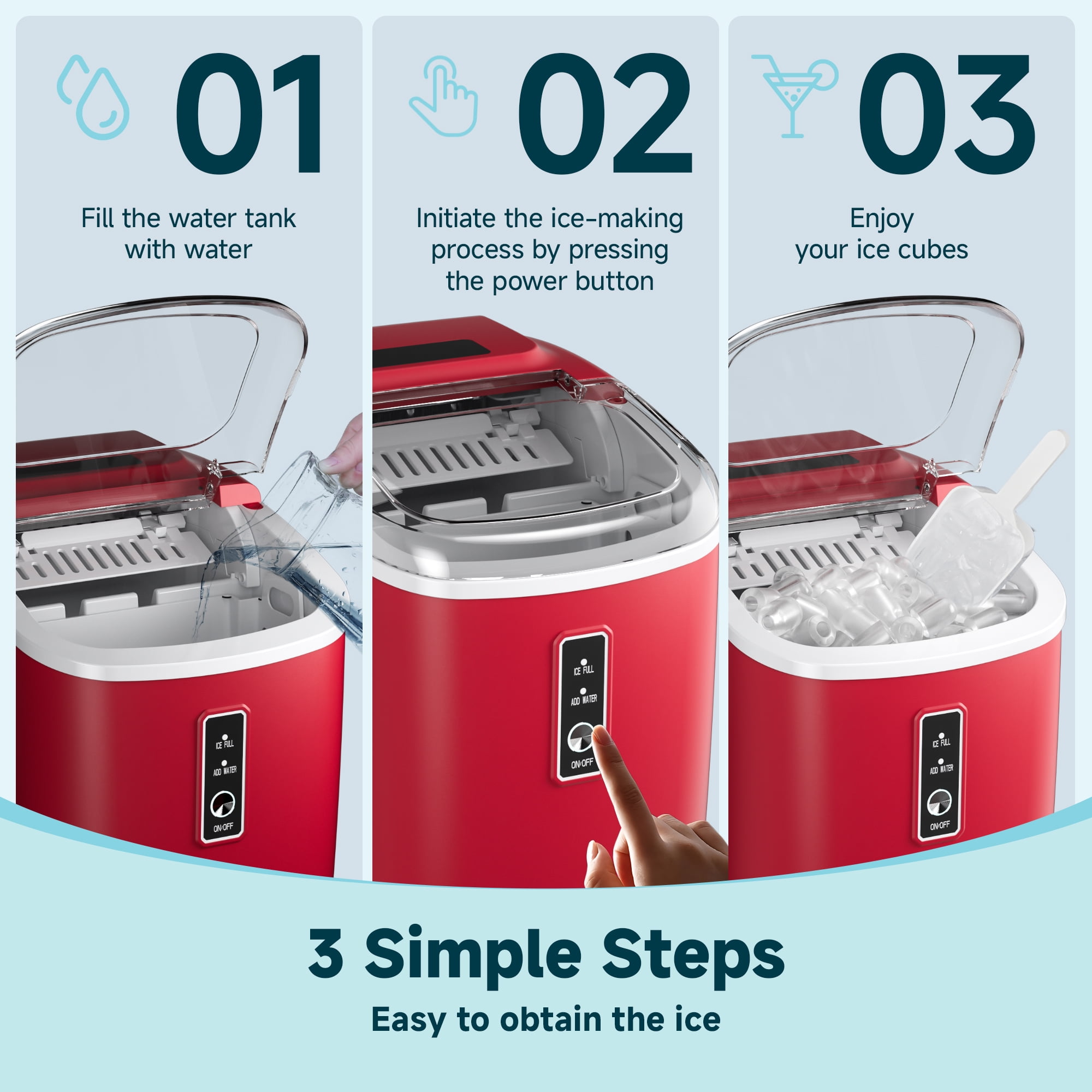 01

Fill the water tank with water

ICE FULL
ADD WATER
ON/OFF

02

Initiate the ice-making process by pressing the power button

ICE FULL
ADD WATER
ON/OFF

03

Enjoy your ice cubes

ICE FULL
ADD WATER
ON/OFF

3 Simple Steps

Easy to obtain the ice