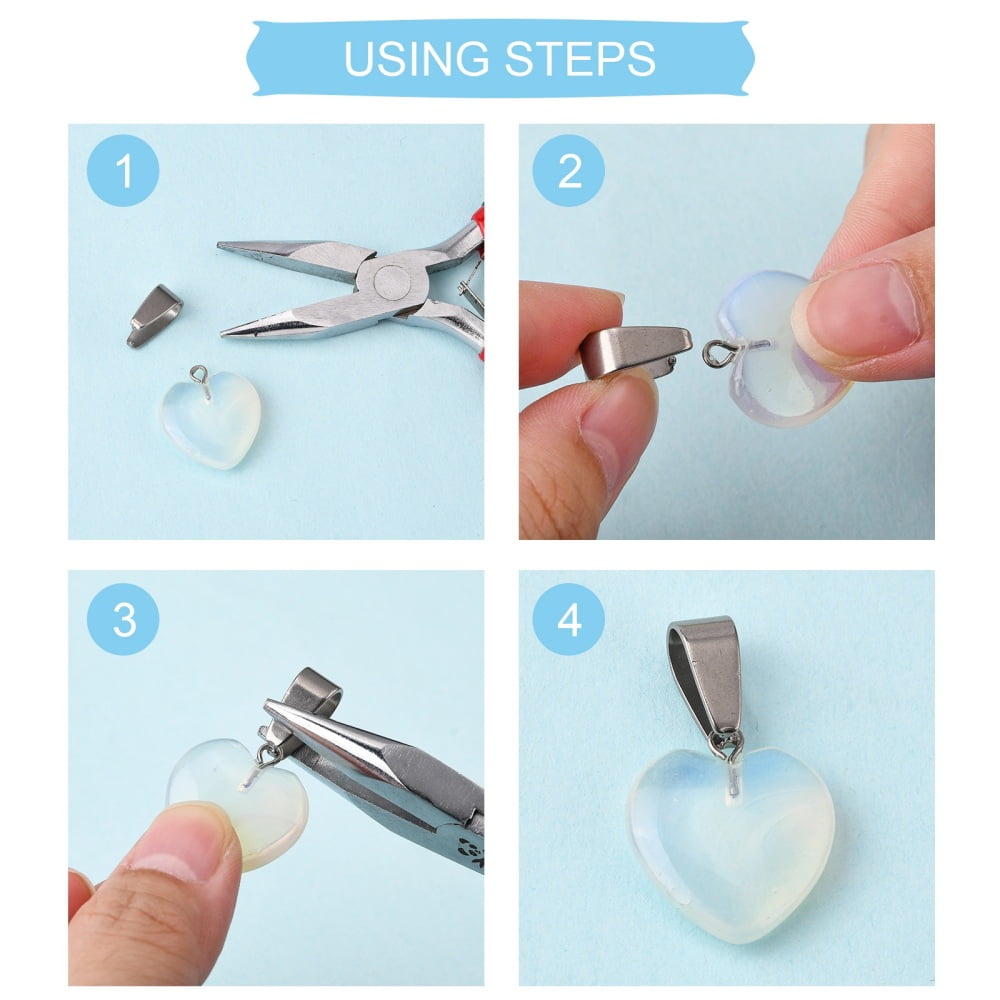 USING STEPS

1

2

3

4