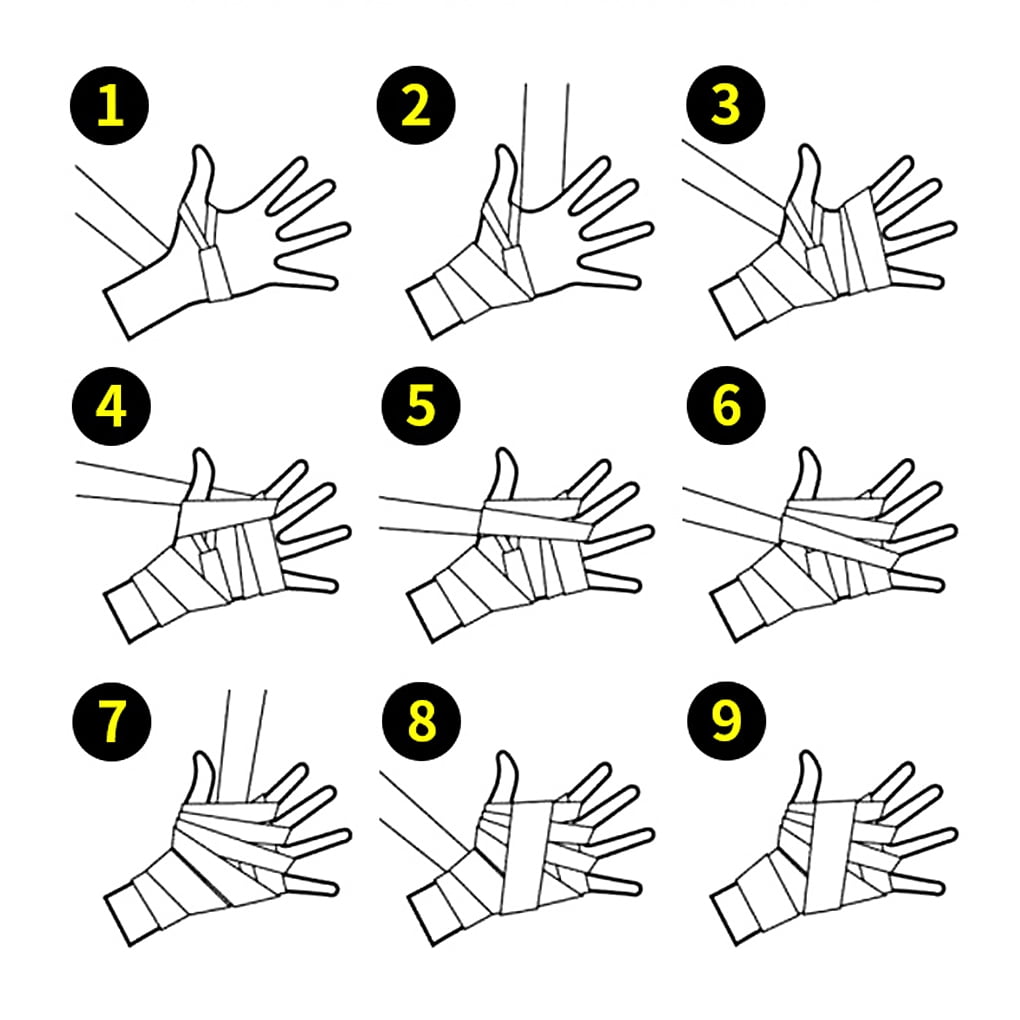 1
2
3
4
5
6
7
8
9