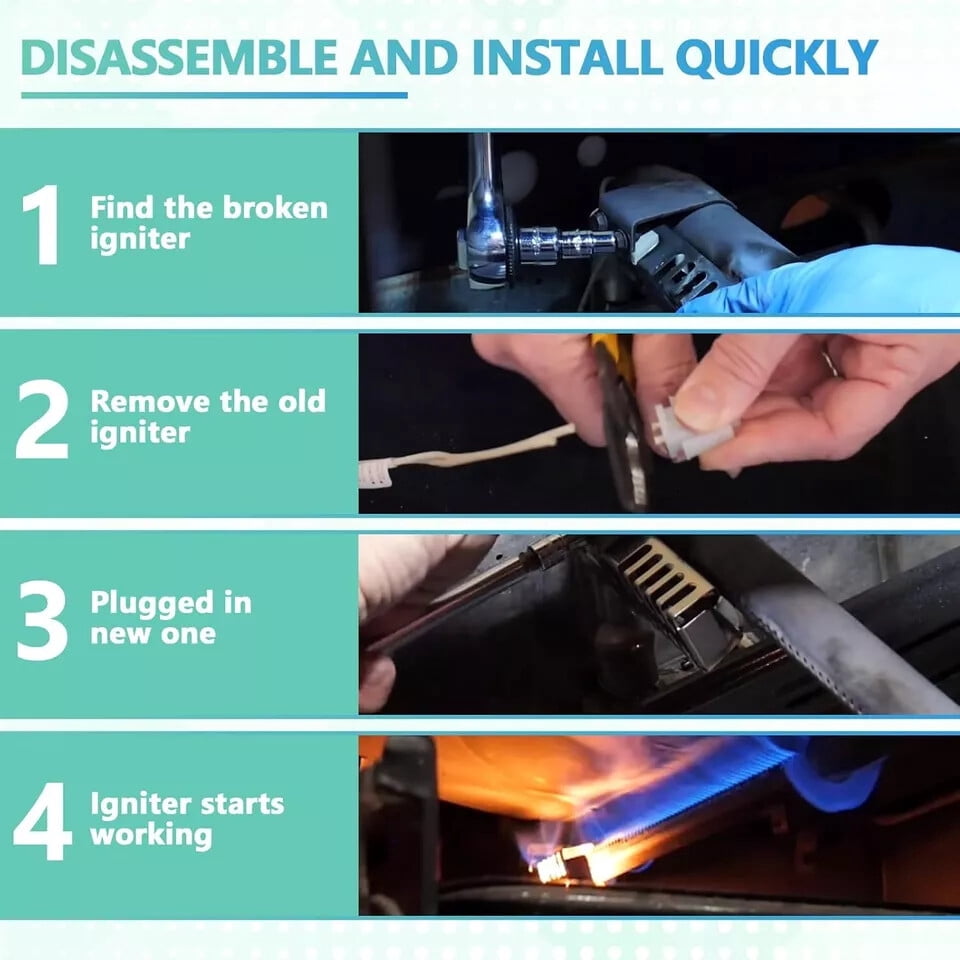 DISASSEMBLE AND INSTALL QUICKLY

1 Find the broken igniter

2 Remove the old igniter

3 Plugged in new one

4 Igniter starts working