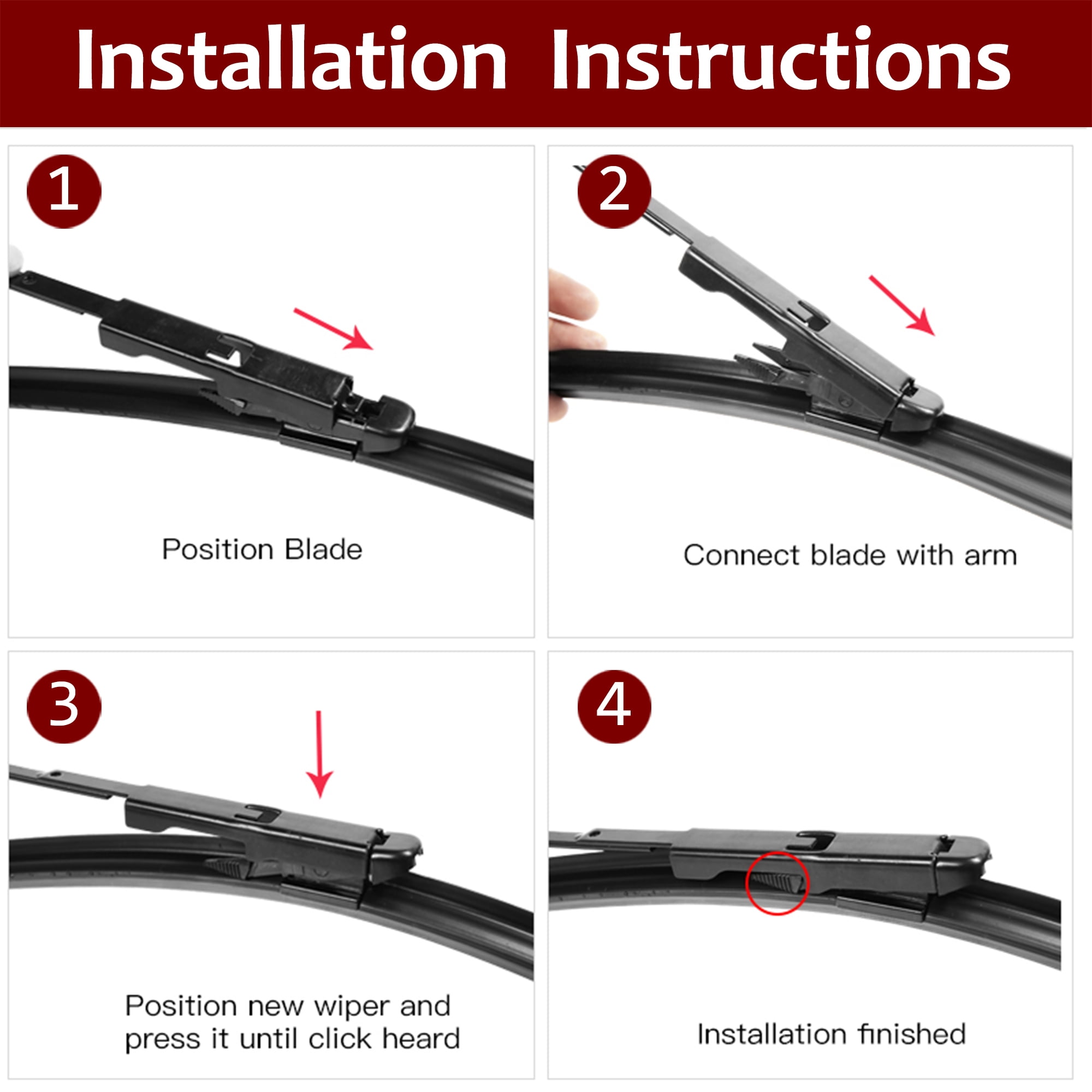 Installation Instructions

1

Position Blade

2

Connect blade with arm

3

Position new wiper and press it until click heard

4

Installation finished