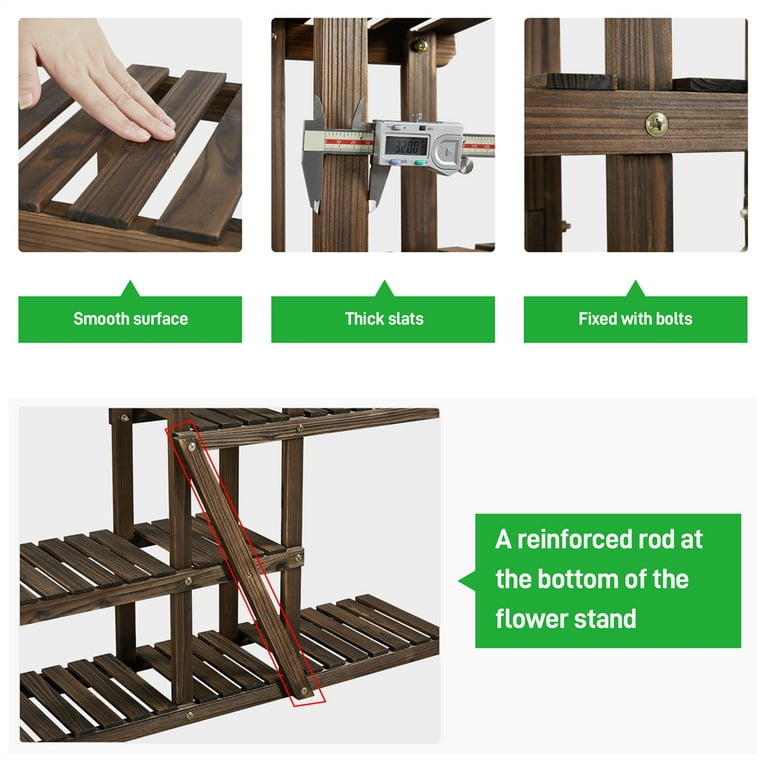 32.00

Smooth surface

Thick slats

Fixed with bolts

A reinforced rod at the bottom of the flower stand