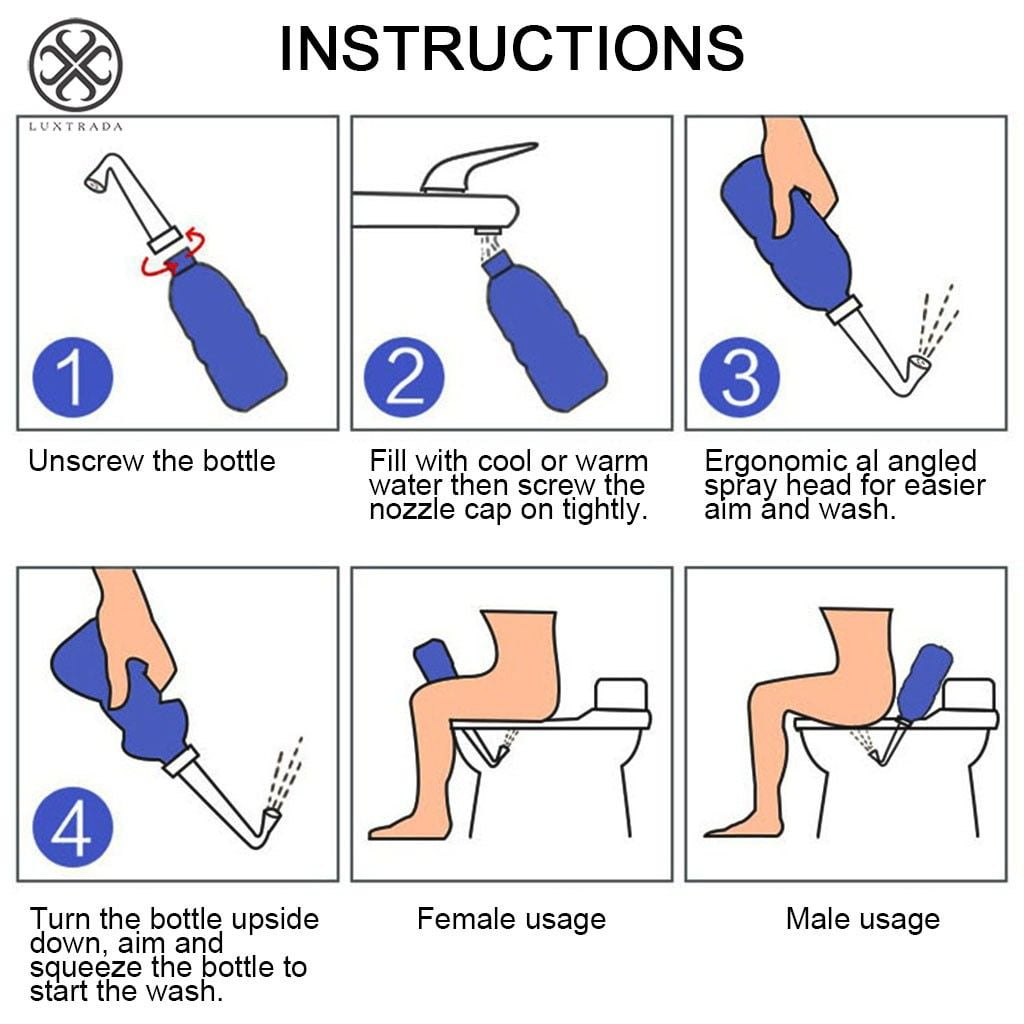 LUXTRADA

INSTRUCTIONS

1

Unscrew the bottle

2

Fill with cool or warm water then screw the nozzle cap on tightly.

3

Ergonomic al angled spray head for easier aim and wash.

4

Turn the bottle upside down, aim and squeeze the bottle to start the wash.

Female usage

Male usage