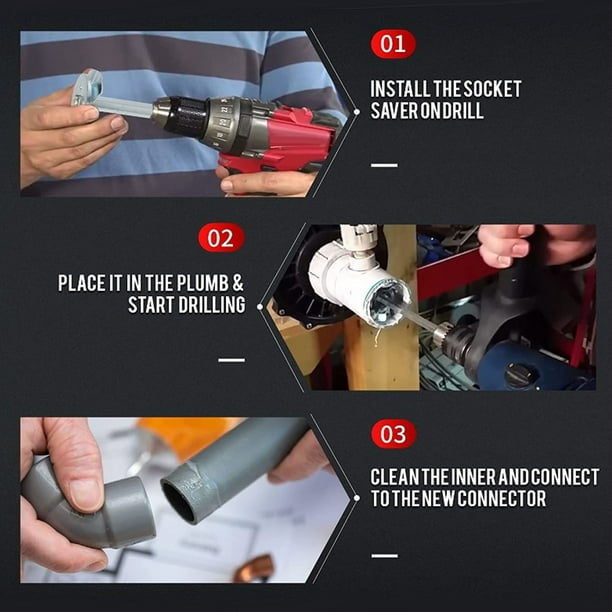 01

INSTALL THE SOCKET SAVER ON DRILL

02

PLACE IT IN THE PLUMB & START DRILLING

03

CLEAN THE INNER AND CONNECT TO THE NEW CONNECTOR