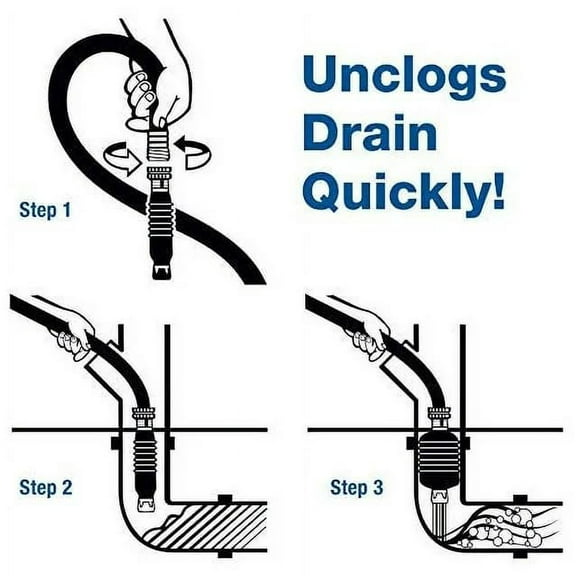 Unclogs Drain Quickly!

Step 1

Step 2

Step 3