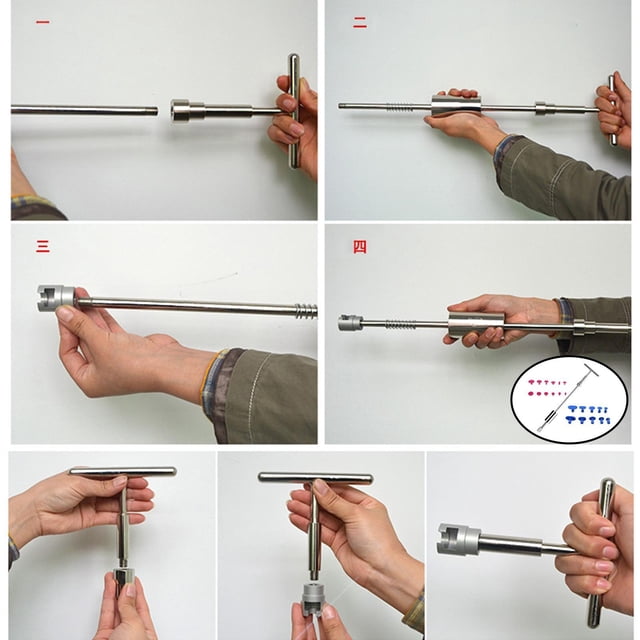 一

二

三

四