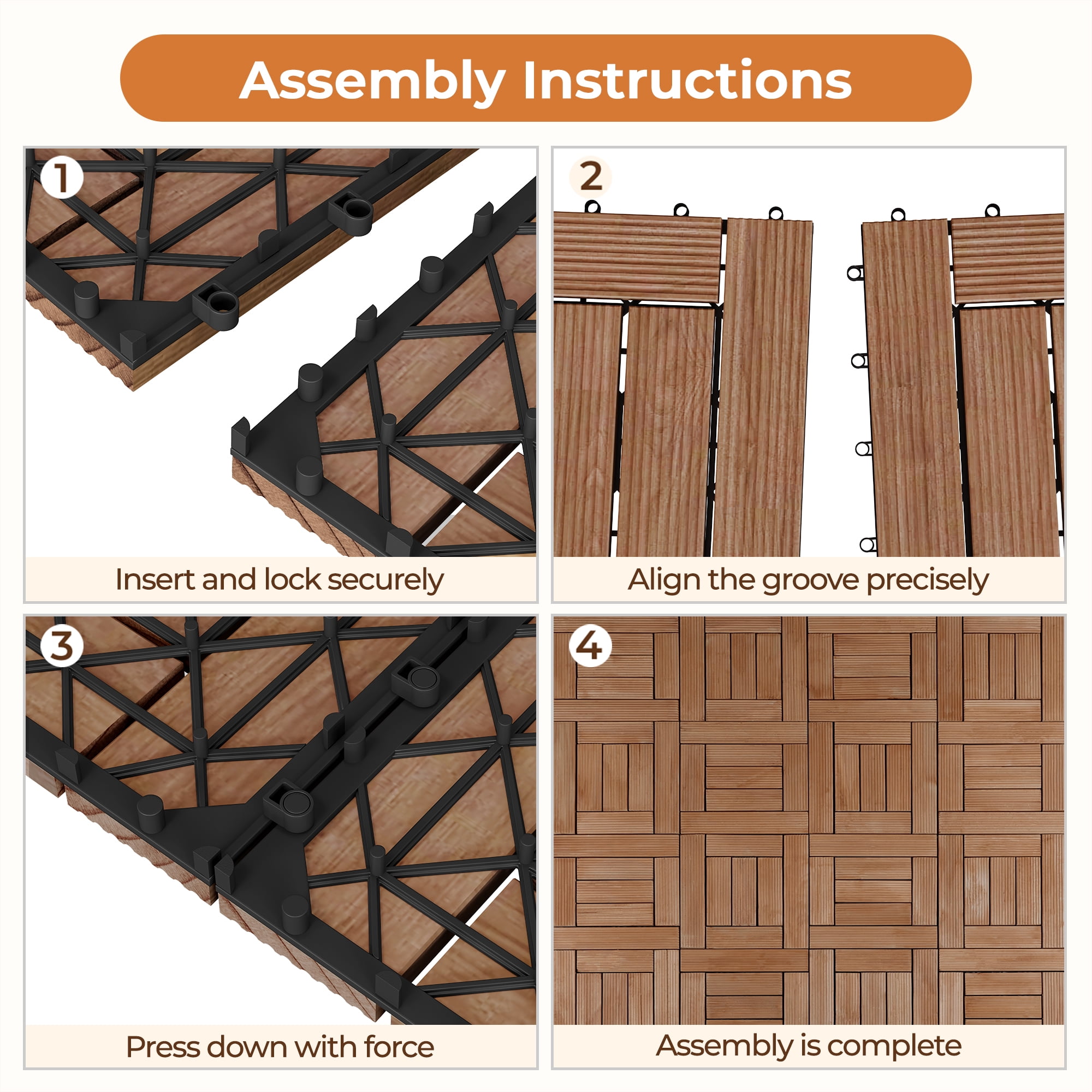 Assembly Instructions

1

Insert and lock securely

2

Align the groove precisely

3

Press down with force

4

Assembly is complete