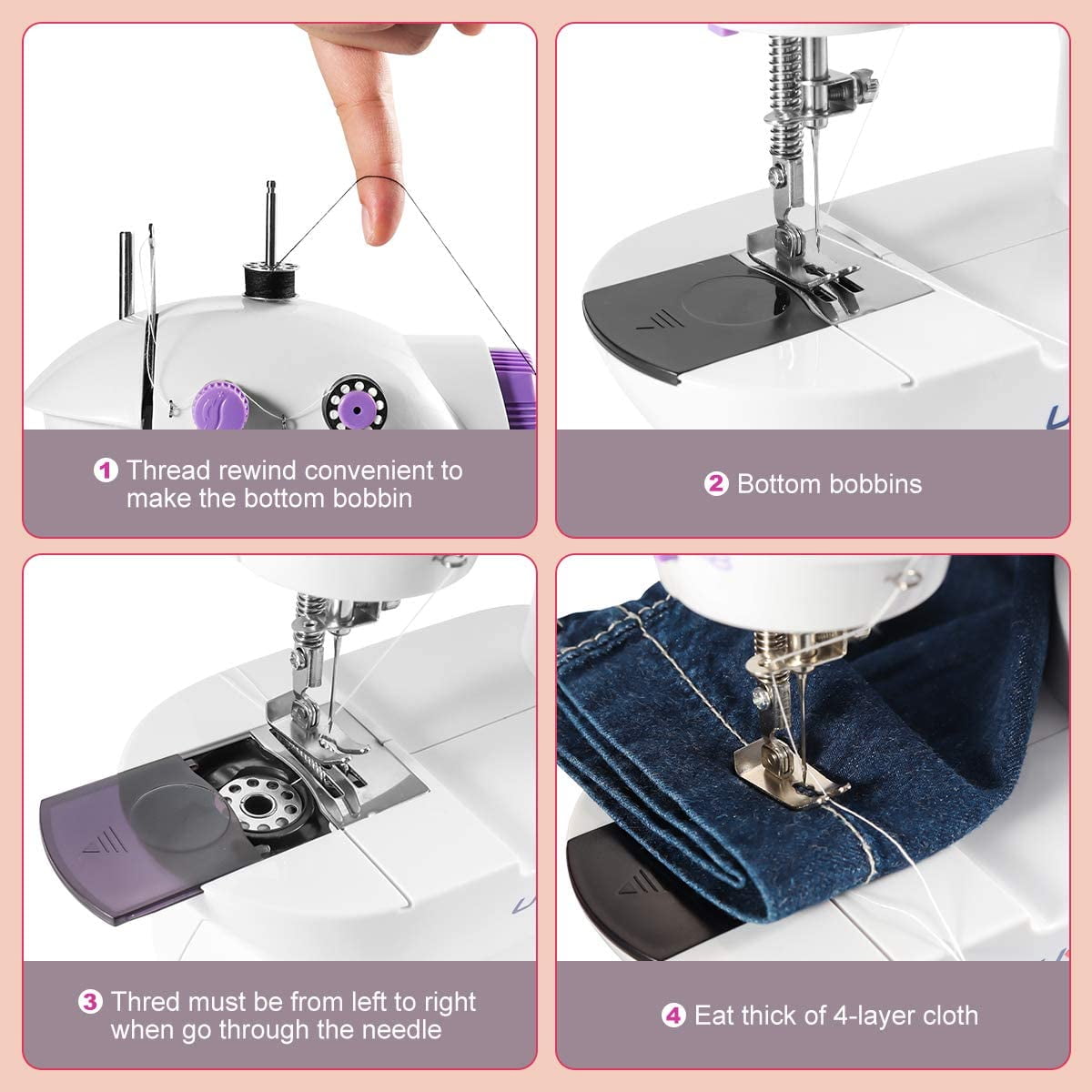 1 Thread rewind convenient to make the bottom bobbin

2 Bottom bobbins

3 Thred must be from left to right when go through the needle

4 Eat thick of 4-layer cloth