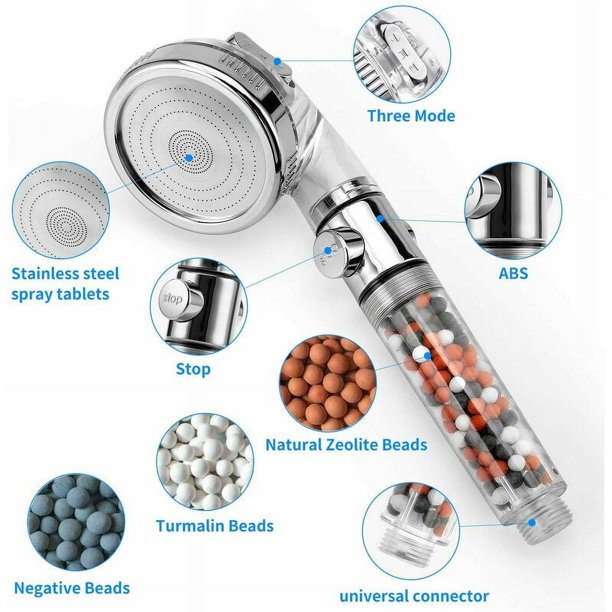 Three Mode

Stainless steel spray tablets

ABS

stop

Stop

Natural Zeolite Beads

Turmalin Beads

Negative Beads

universal connector