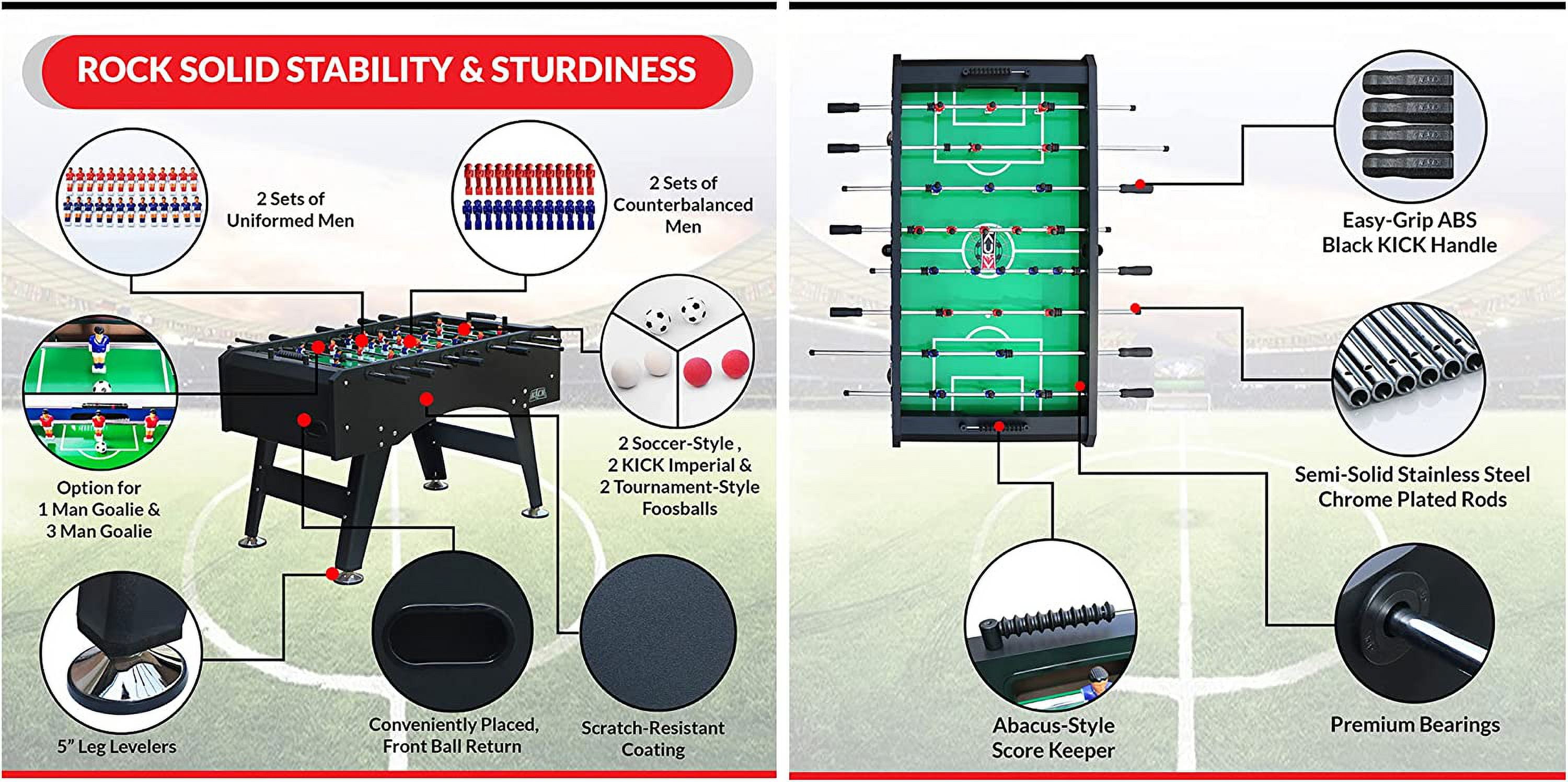 ROCK SOLID STABILITY & STURDINESS

2 Sets of Uniformed Men

2 Sets of Counterbalanced Men

Option for 1 Man Goalie & 3 Man Goalie

2 Soccer-Style , 2 KICK Imperial & 2 Tournament-Style Foosballs

5" Leg Levelers

Conveniently Placed, Front Ball Return

Scratch-Resistant Coating

Easy-Grip ABS Black KICK Handle

Semi-Solid Stainless Steel Chrome Plated Rods

Abacus-Style Score Keeper

Premium Bearings