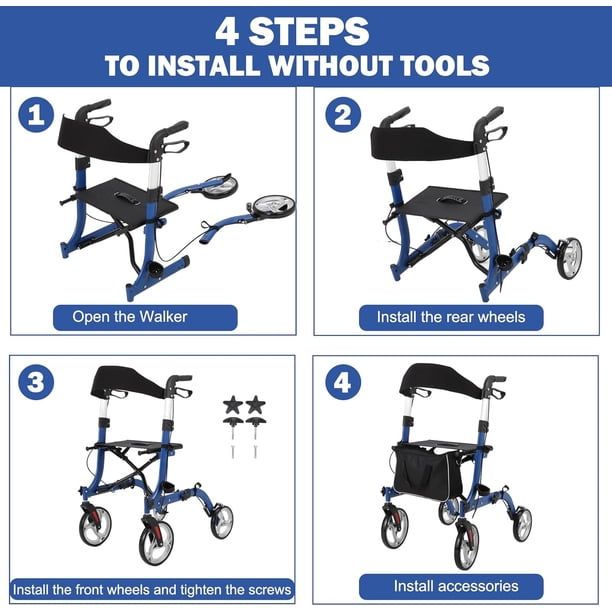 4 STEPS
TO INSTALL WITHOUT TOOLS

1
Open the Walker

2
Install the rear wheels

3
Install the front wheels and tighten the screws

4
Install accessories