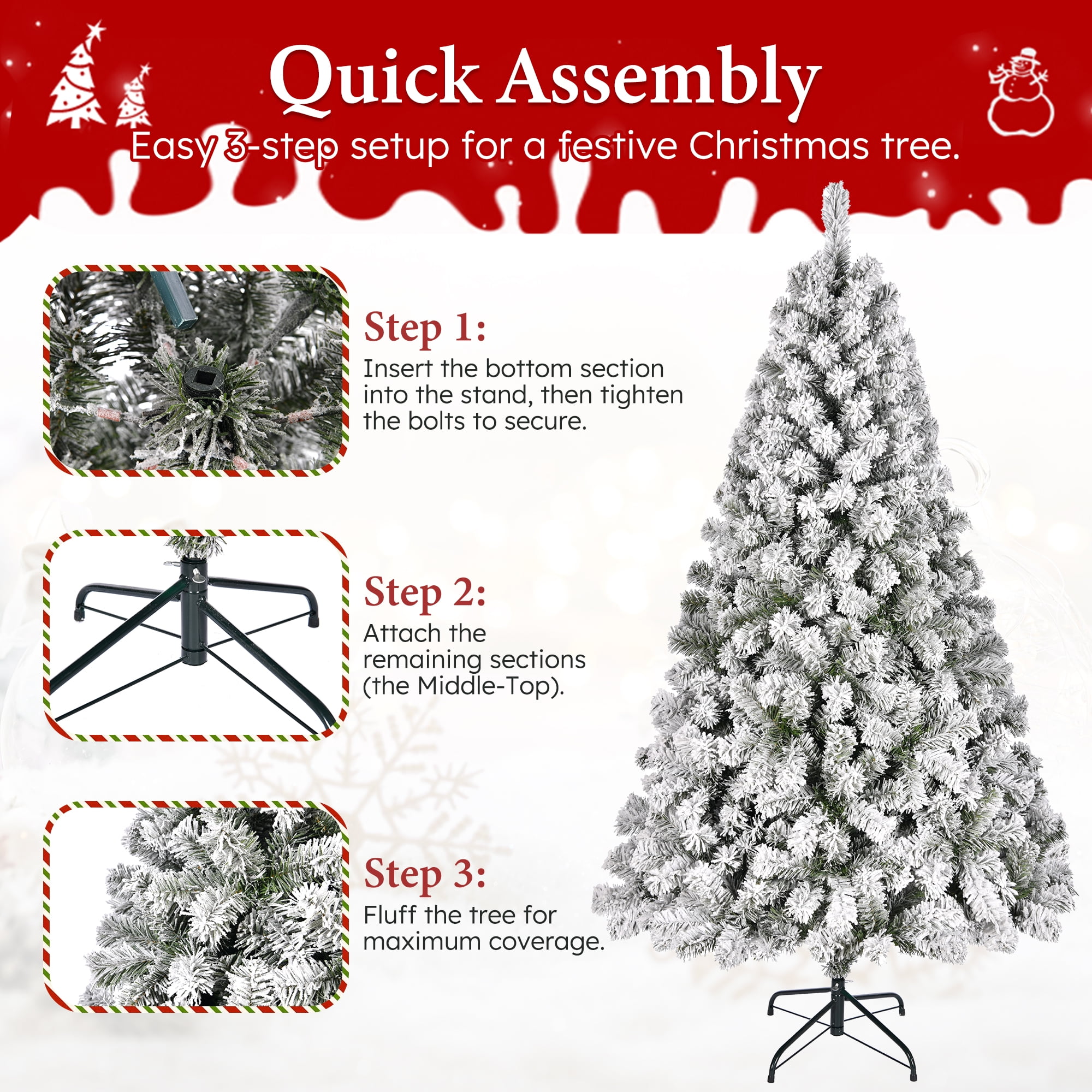 Quick Assembly

Easy 3-step setup for a festive Christmas tree.

Step 1:

Insert the bottom section into the stand, then tighten the bolts to secure.

Step 2:

Attach the remaining sections (the Middle-Top).

Step 3:

Fluff the tree for maximum coverage.