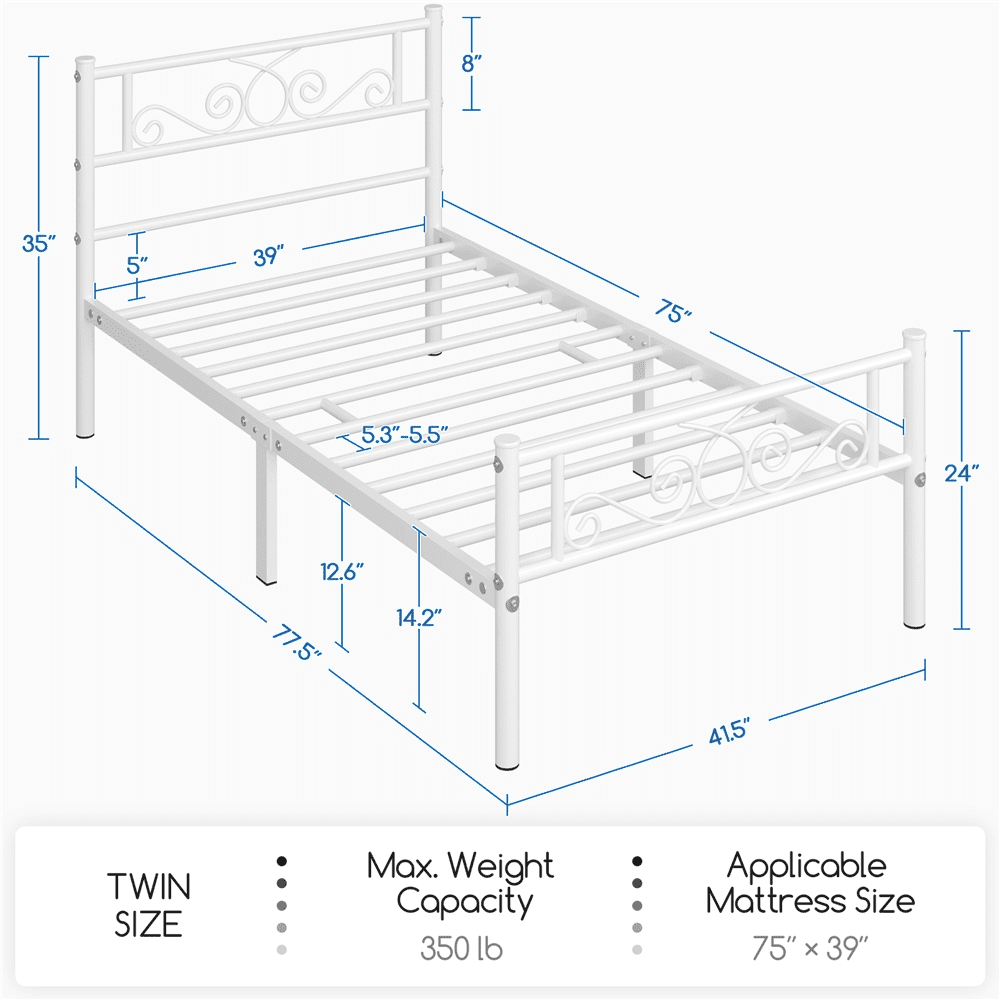 8″
35″
5″
39″
75″
5.3″-5.5″
24″
12.6″
14.2″
77.5″
41.5″

TWIN SIZE

Max. Weight Capacity
350 lb

Applicable Mattress Size
75″ × 39″