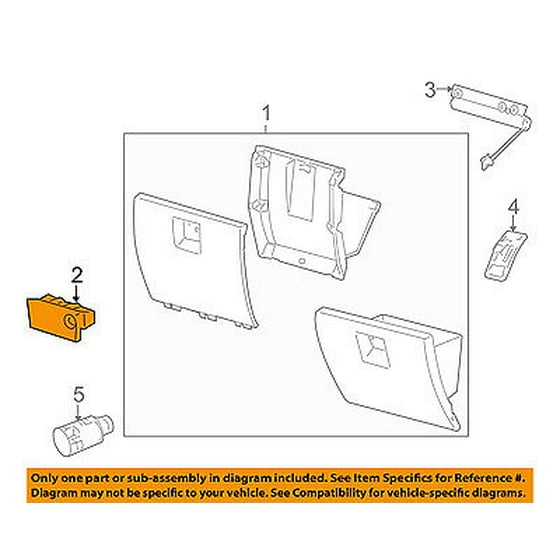 3

1

4

2

5

Only one part or sub-assembly in diagram included. See Item Specifics for Reference #. Diagram may not be specific to your vehicle. See Compatibility for vehicle-specific diagrams.