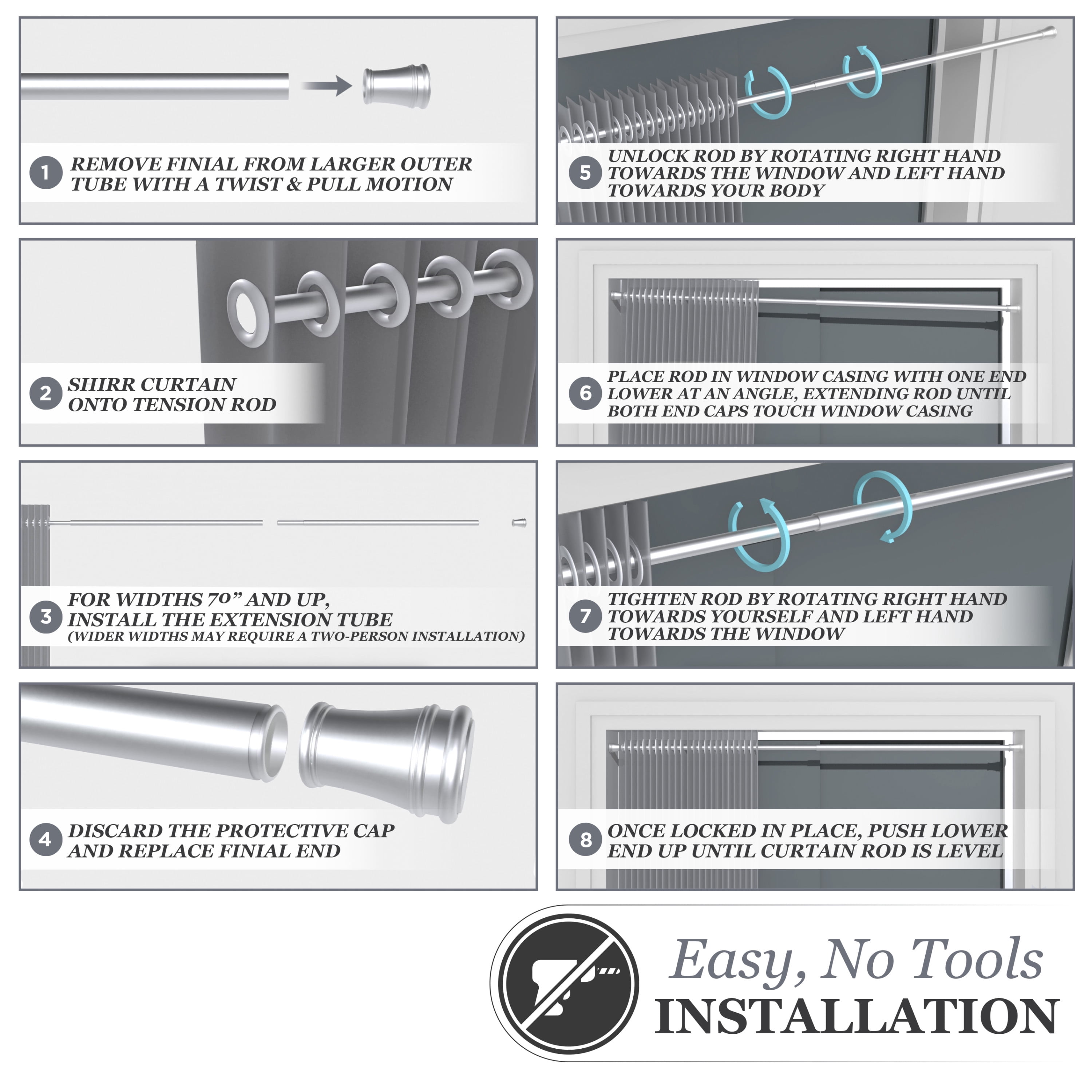 1 REMOVE FINIAL FROM LARGER OUTER TUBE WITH A TWIST & PULL MOTION

2 SHIRR CURTAIN ONTO TENSION ROD

3 FOR WIDTHS 70” AND UP, INSTALL THE EXTENSION TUBE (WIDER WIDTHS MAY REQUIRE A TWO-PERSON INSTALLATION)

4 DISCARD THE PROTECTIVE CAP AND REPLACE FINIAL END

5 UNLOCK ROD BY ROTATING RIGHT HAND TOWARDS THE WINDOW AND LEFT HAND TOWARDS YOUR BODY

6 PLACE ROD IN WINDOW CASING WITH ONE END LOWER AT AN ANGLE, EXTENDING ROD UNTIL BOTH END CAPS TOUCH WINDOW CASING

7 TIGHTEN ROD BY ROTATING RIGHT HAND TOWARDS YOURSELF AND LEFT HAND TOWARDS THE WINDOW

8 ONCE LOCKED IN PLACE, PUSH LOWER END UP UNTIL CURTAIN ROD IS LEVEL

Easy, No Tools
INSTALLATION