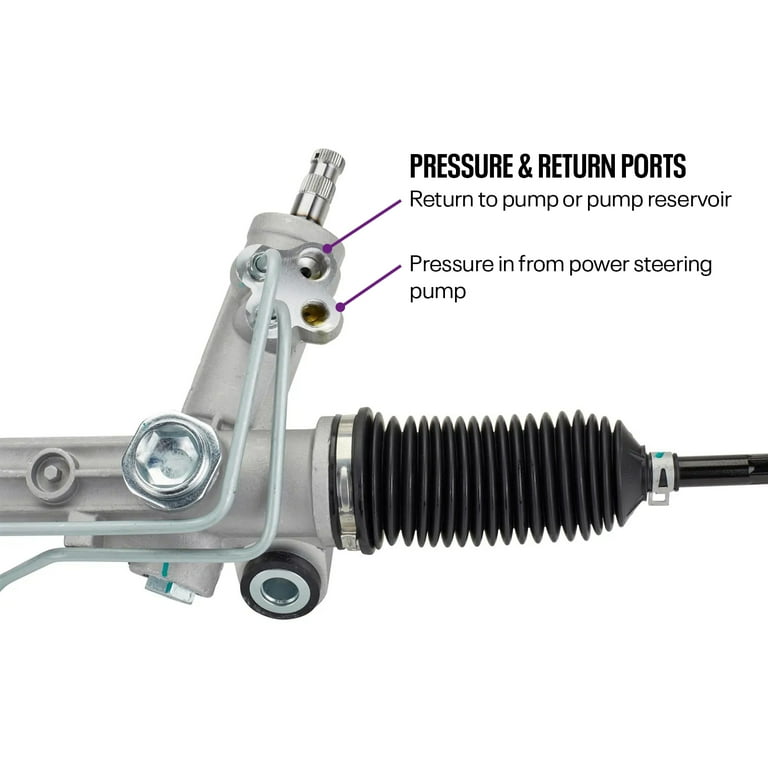 PRESSURE & RETURN PORTS

Return to pump or pump reservoir

Pressure in from power steering pump