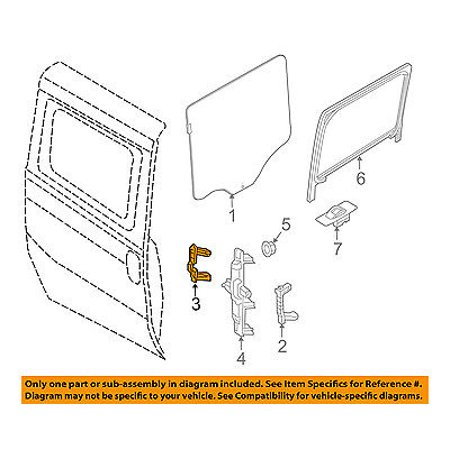 1
6
5
7
3
4
2

Only one part or sub-assembly in diagram included. See Item Specifics for Reference #.
Diagram may not be specific to your vehicle. See Compatibility for vehicle-specific diagrams.