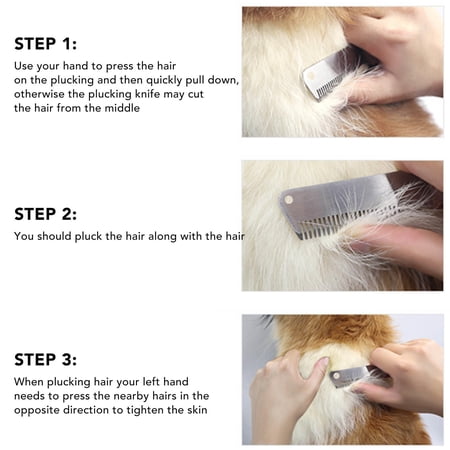 STEP 1:
Use your hand to press the hair on the plucking and then quickly pull down, otherwise the plucking knife may cut the hair from the middle

STEP 2:
You should pluck the hair along with the hair

STEP 3:
When plucking hair your left hand needs to press the nearby hairs in the opposite direction to tighten the skin