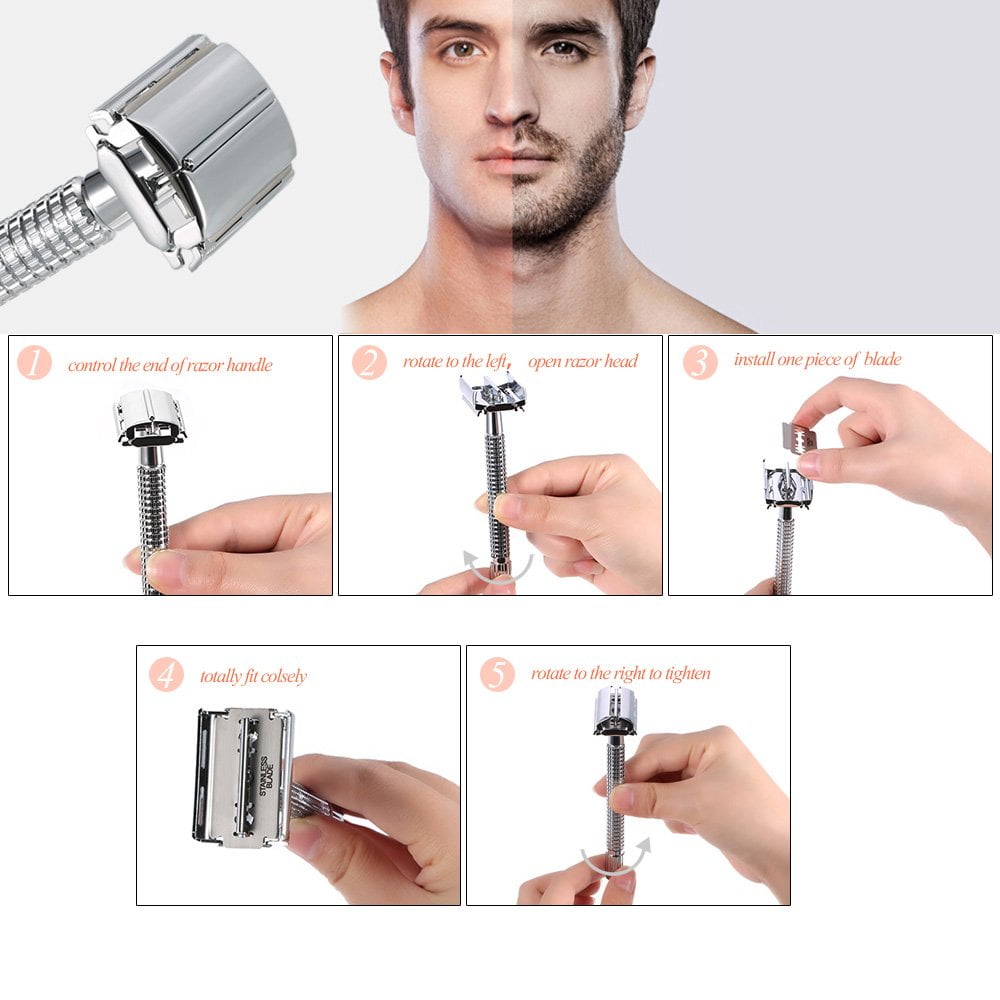 1 control the end of razor handle

2 rotate to the left, open razor head

3 install one piece of blade

4 totally fit colsely

STAINLESS BLADE

5 rotate to the right to tighten