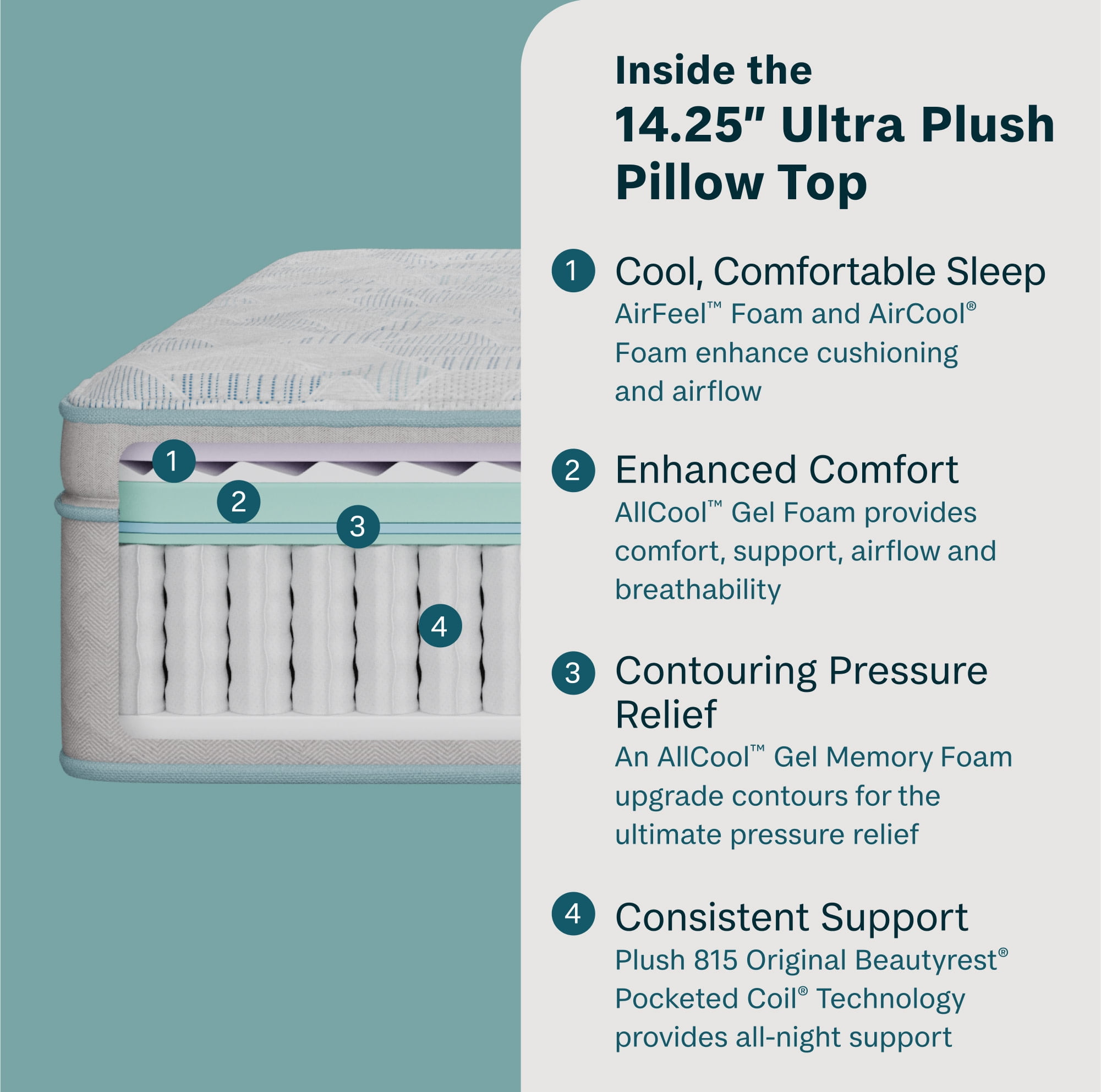 1
2
3
4

Inside the
14.25" Ultra Plush Pillow Top

1 Cool, Comfortable Sleep
AirFeel™ Foam and AirCool® Foam enhance cushioning and airflow

2 Enhanced Comfort
AllCool™ Gel Foam provides comfort, support, airflow and breathability

3 Contouring Pressure Relief
An AllCool™ Gel Memory Foam upgrade contours for the ultimate pressure relief

4 Consistent Support
Plush 815 Original Beautyrest® Pocketed Coil® Technology provides all-night support