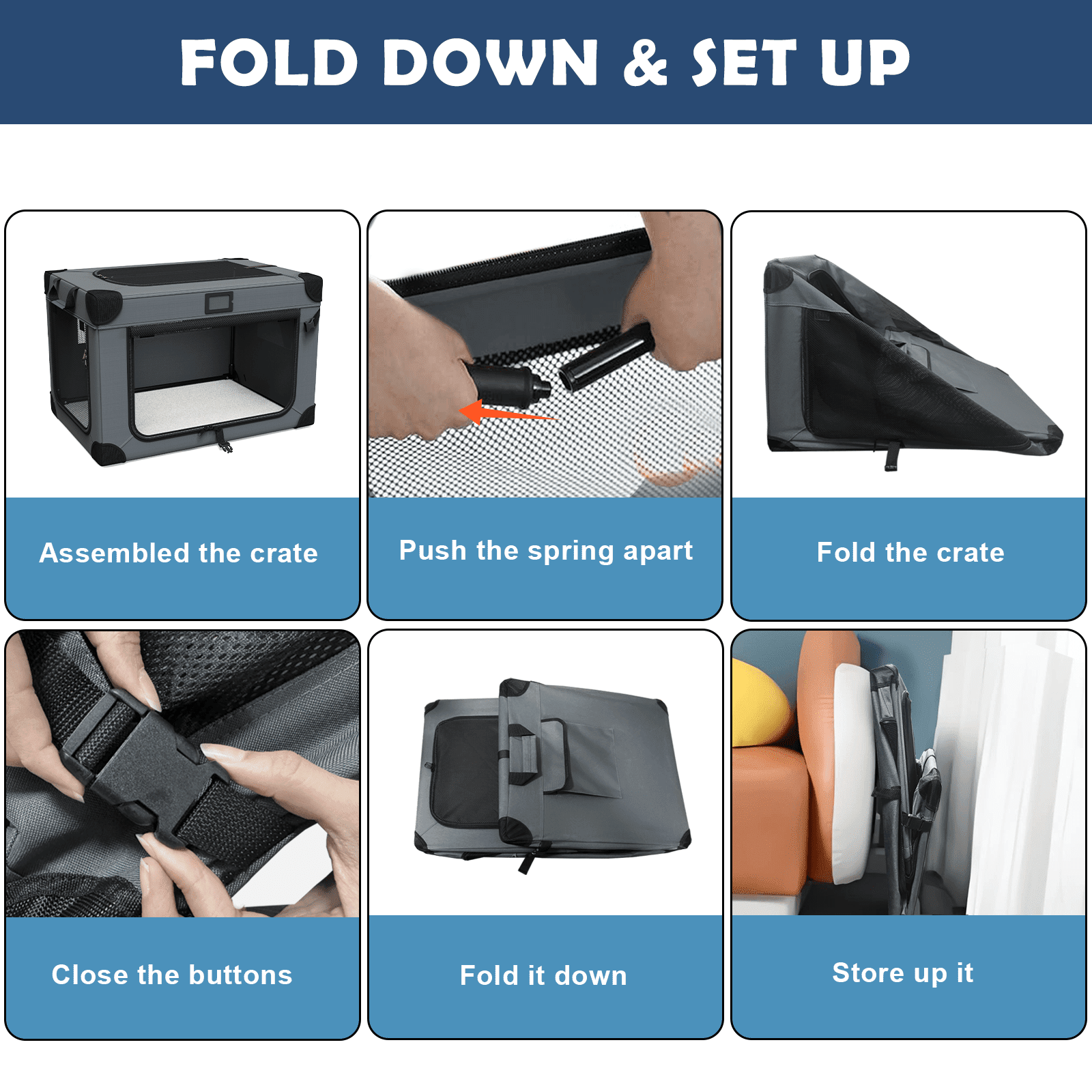 FOLD DOWN & SET UP

Assembled the crate

Push the spring apart

Fold the crate

Close the buttons

Fold it down

Store up it