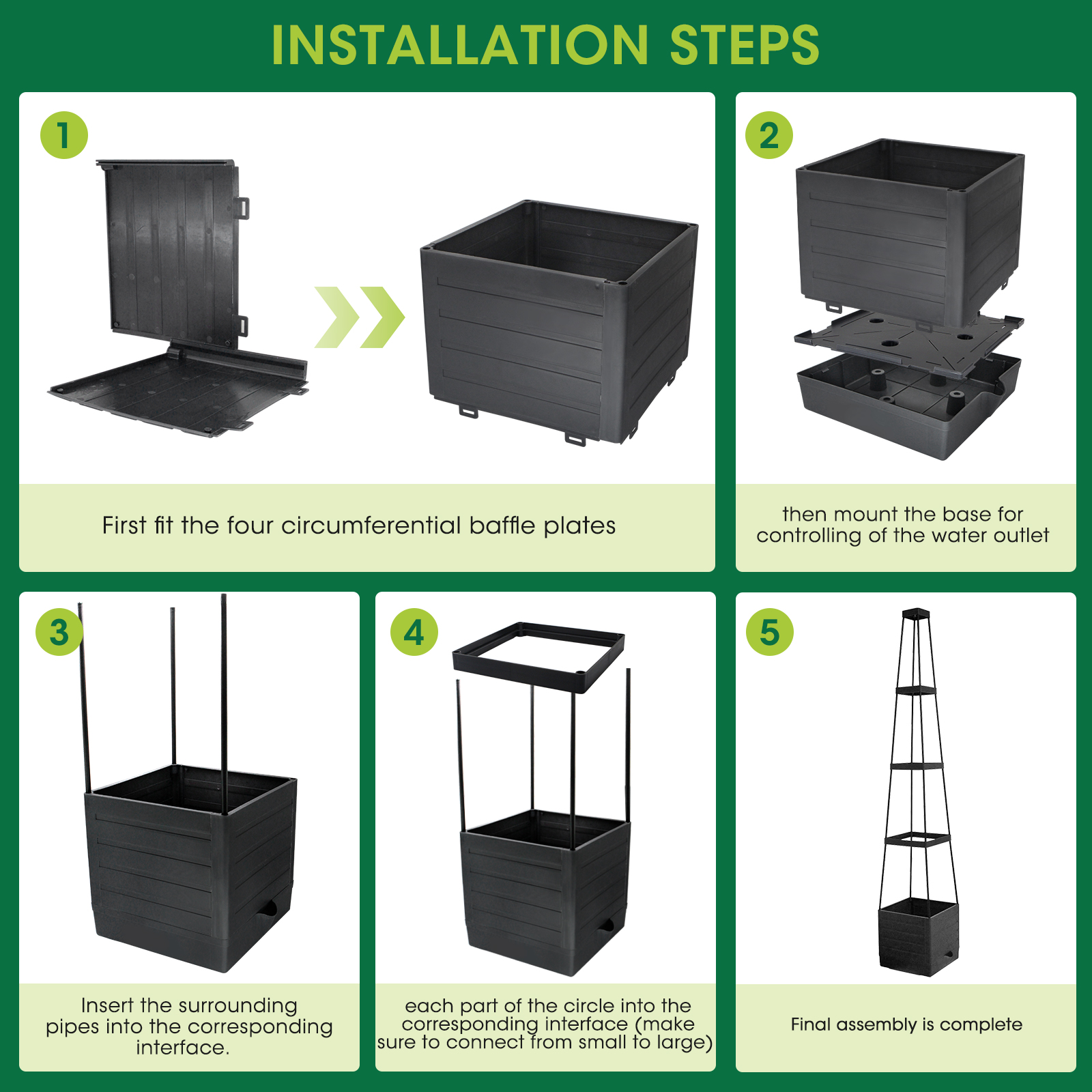 INSTALLATION STEPS

1

First fit the four circumferential baffle plates

2

then mount the base for controlling of the water outlet

3

Insert the surrounding pipes into the corresponding interface.

4

each part of the circle into the corresponding interface (make sure to connect from small to large)

5

Final assembly is complete