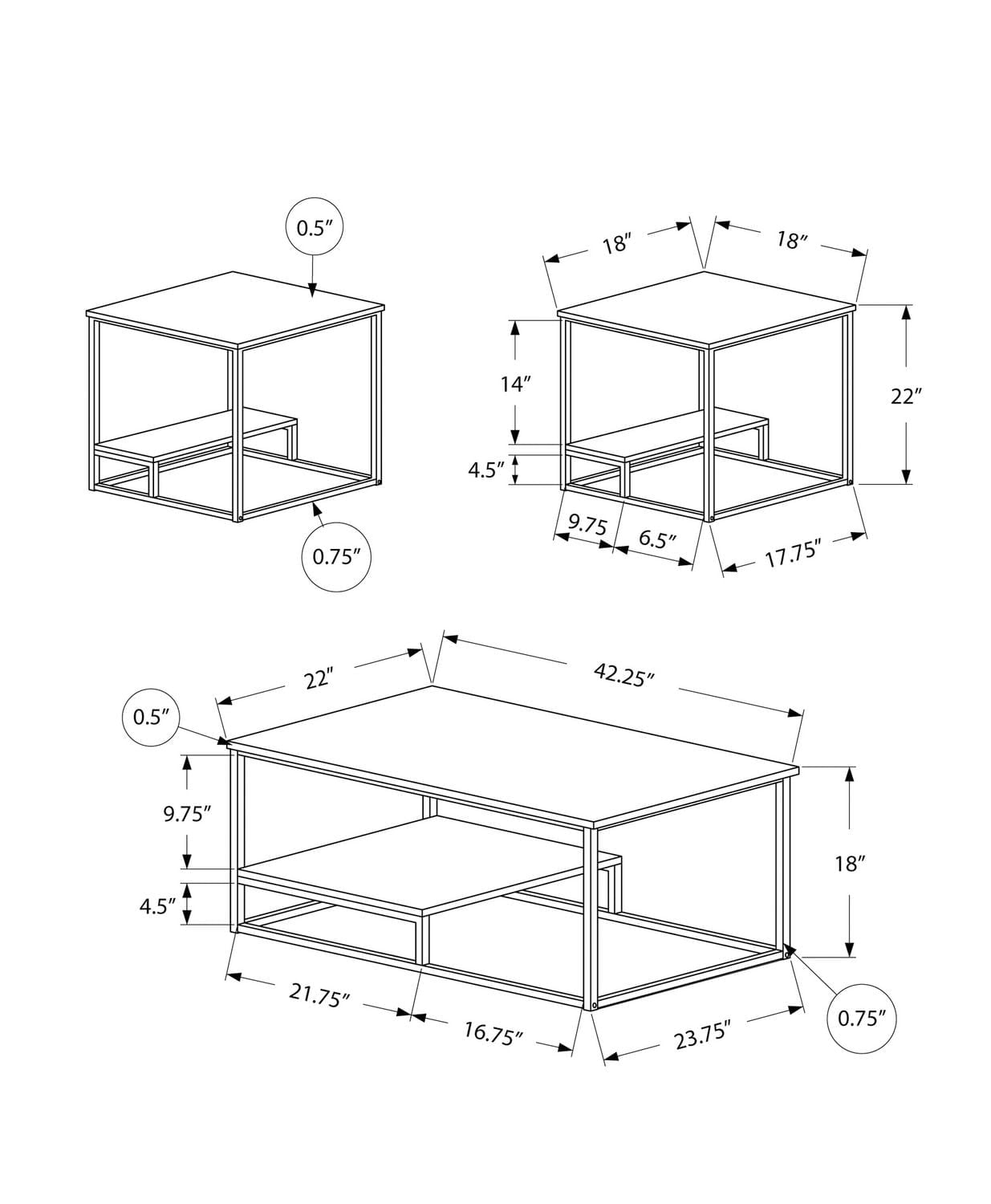 0.5″

0.75″

18″

18″

14″

22″

4.5″

9.75

6.5″

17.75″

22″

42.25″

0.5″

9.75″

18″

4.5″

21.75″

16.75″

23.75″

0.75″