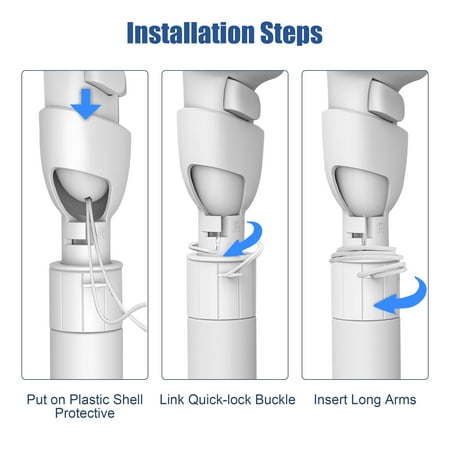 Installation Steps

Put on Plastic Shell Protective

Link Quick-lock Buckle

Insert Long Arms