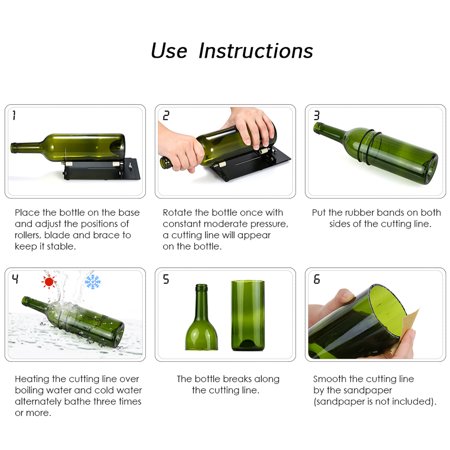 Use Instructions

1

Place the bottle on the base and adjust the positions of rollers, blade and brace to keep it stable.

2

Rotate the bottle once with constant moderate pressure, a cutting line will appear on the bottle.

3

Put the rubber bands on both sides of the cutting line.

4

Heating the cutting line over boiling water and cold water alternately bathe three times or more.

5

The bottle breaks along the cutting line.

6

Smooth the cutting line by the sandpaper (sandpaper is not included).