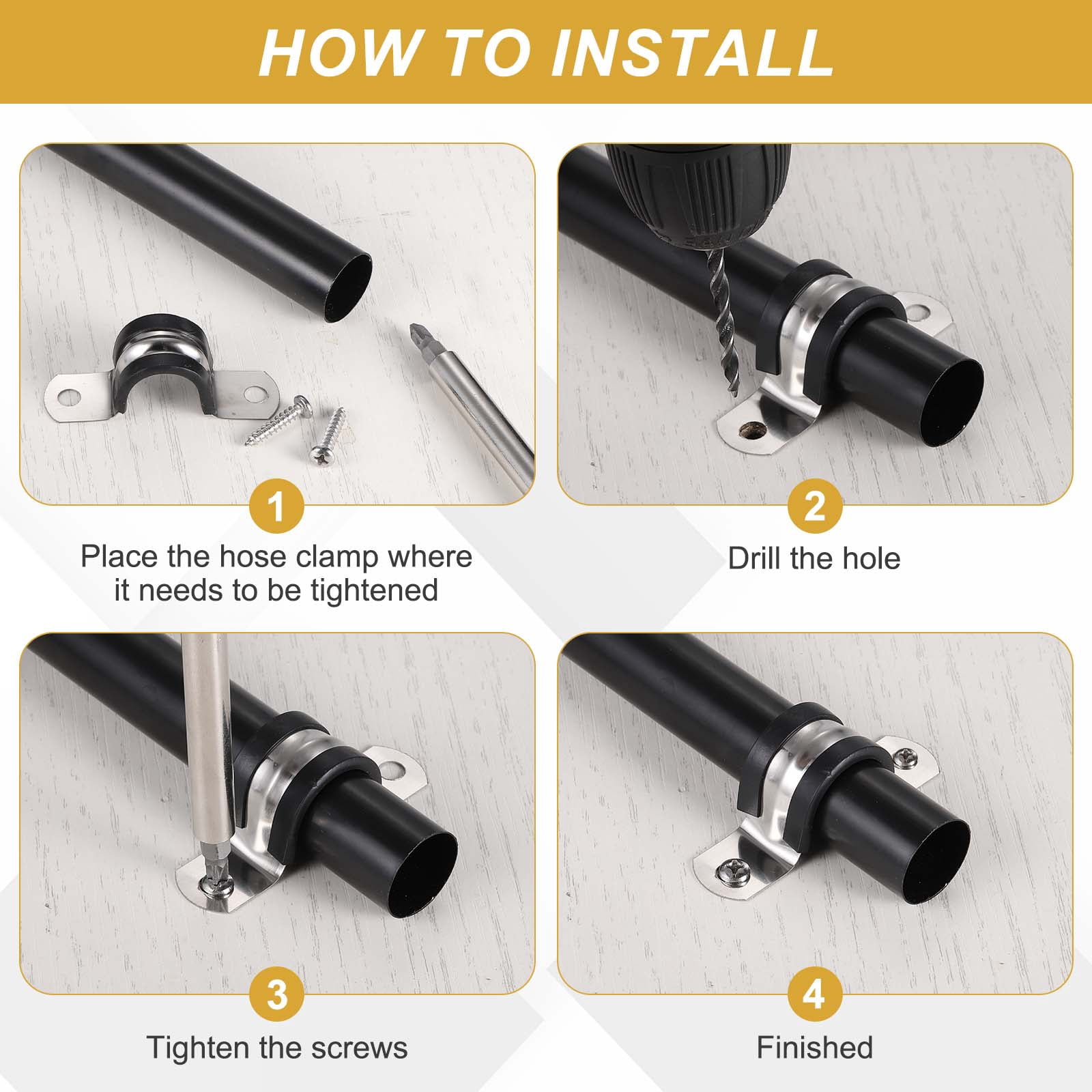 HOW TO INSTALL

1
Place the hose clamp where it needs to be tightened

2
Drill the hole

3
Tighten the screws

4
Finished