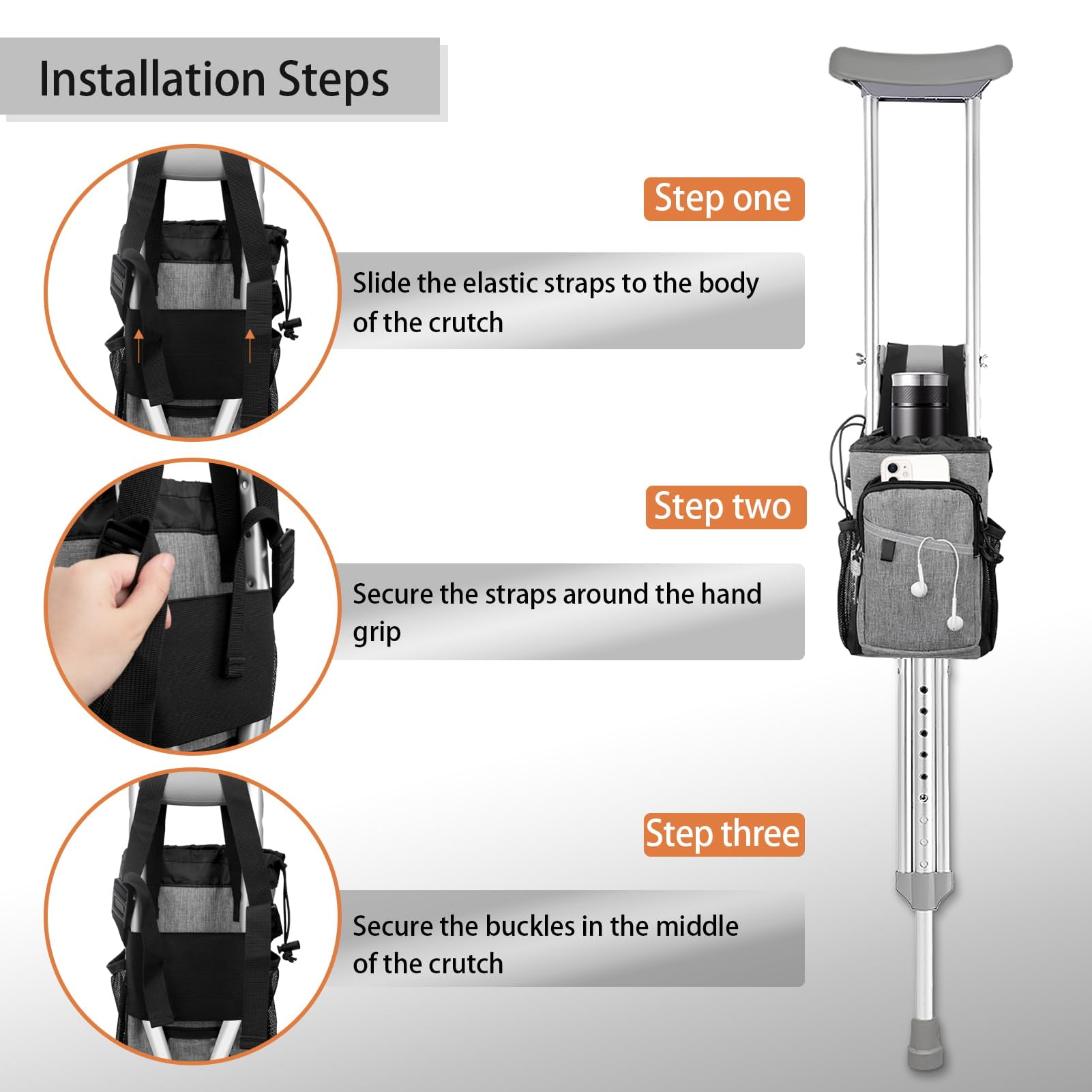 Installation Steps

Step one

Slide the elastic straps to the body of the crutch

Step two

Secure the straps around the hand grip

Step three

Secure the buckles in the middle of the crutch