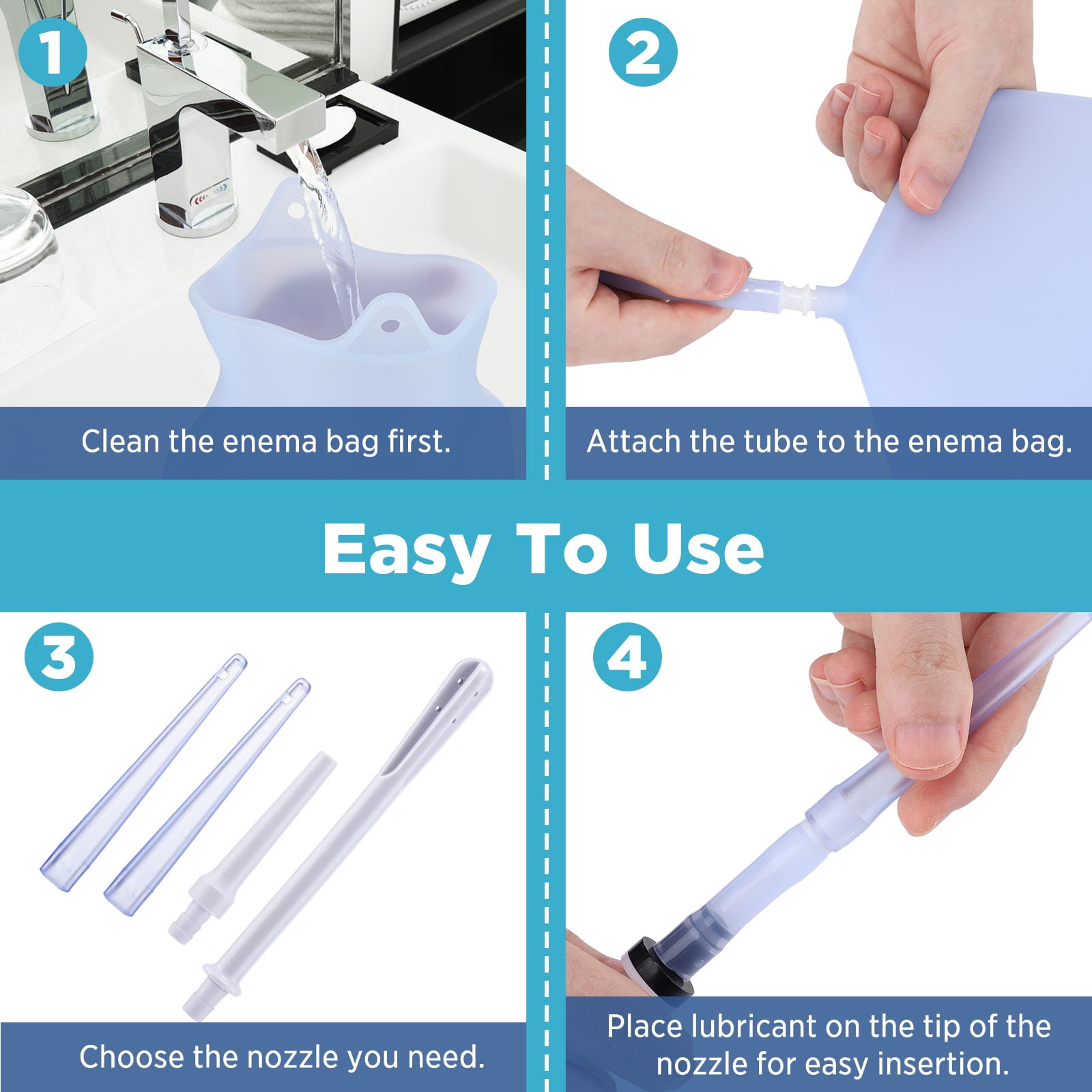 1

Clean the enema bag first.

2

Attach the tube to the enema bag.

Easy To Use

3

Choose the nozzle you need.

4

Place lubricant on the tip of the nozzle for easy insertion.