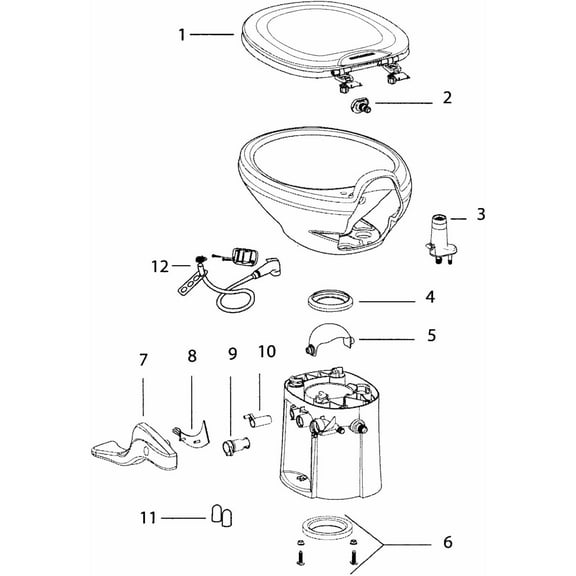 1
2
3
12
4
5
7
8
9
10
11
6