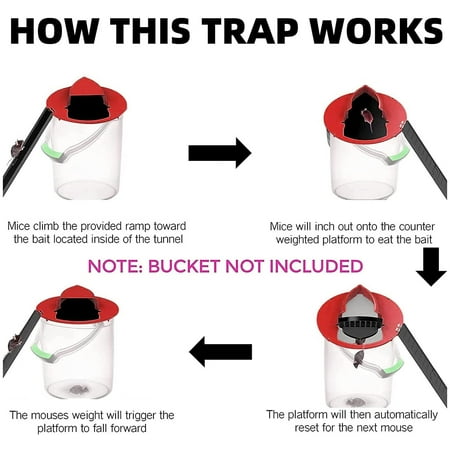 HOW THIS TRAP WORKS

Mice climb the provided ramp toward the bait located inside of the tunnel

Mice will inch out onto the counter weighted platform to eat the bait

NOTE: BUCKET NOT INCLUDED

The mouses weight will trigger the platform to fall forward

The platform will then automatically reset for the next mouse