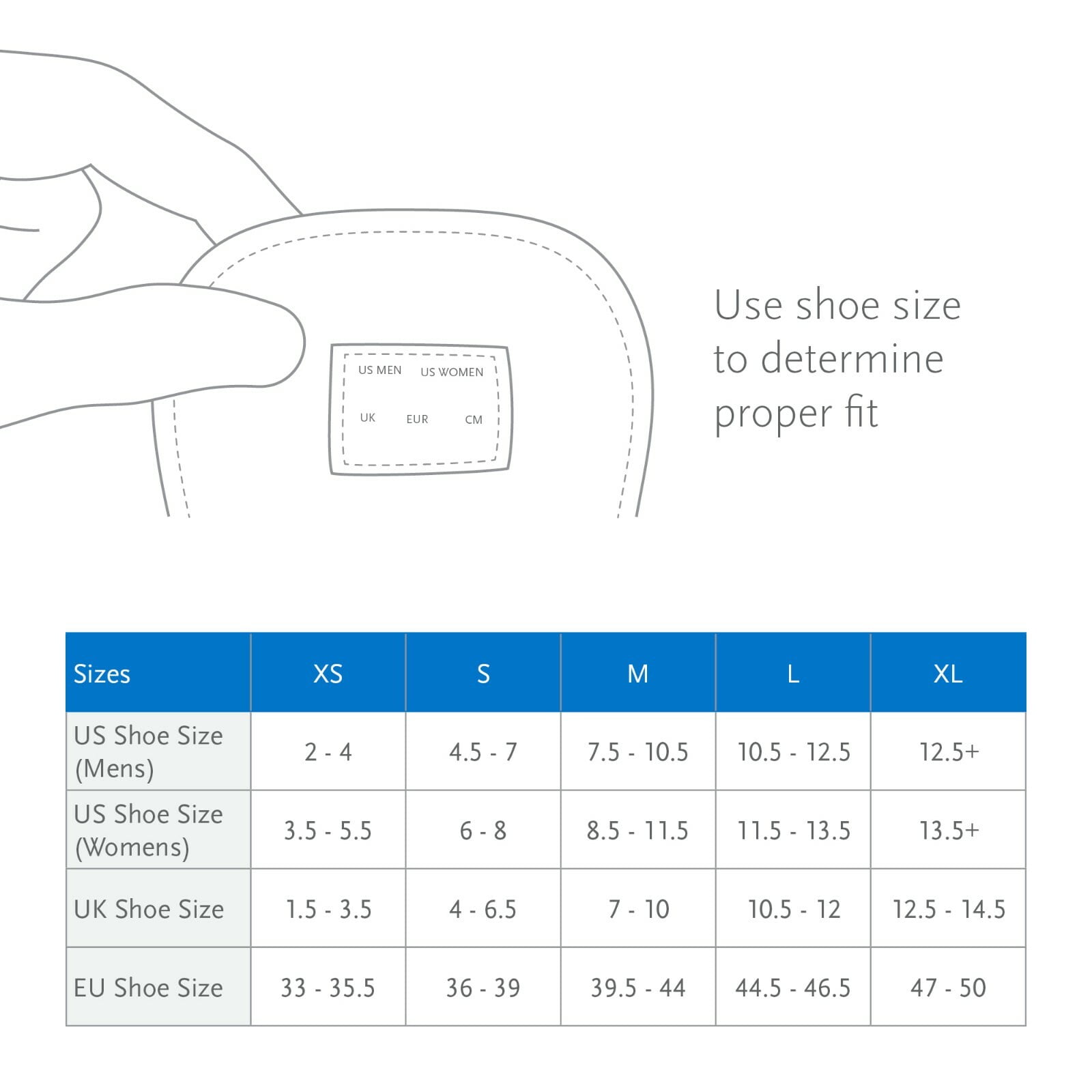 US MEN US WOMEN
UK EUR CM

Use shoe size to determine proper fit

| Sizes | XS | S | M | L | XL |
|---|---|---|---|---|---|
| US Shoe Size (Mens) | 2 - 4 | 4.5 - 7 | 7.5 - 10.5 | 10.5 - 12.5 | 12.5+ |
| US Shoe Size (Womens) | 3.5 - 5.5 | 6 - 8 | 8.5 - 11.5 | 11.5 - 13.5 | 13.5+ |
| UK Shoe Size | 1.5 - 3.5 | 4 - 6.5 | 7 - 10 | 10.5 - 12 | 12.5 - 14.5 |
| EU Shoe Size | 33 - 35.5 | 36 - 39 | 39.5 - 44 | 44.5 - 46.5 | 47 - 50 |