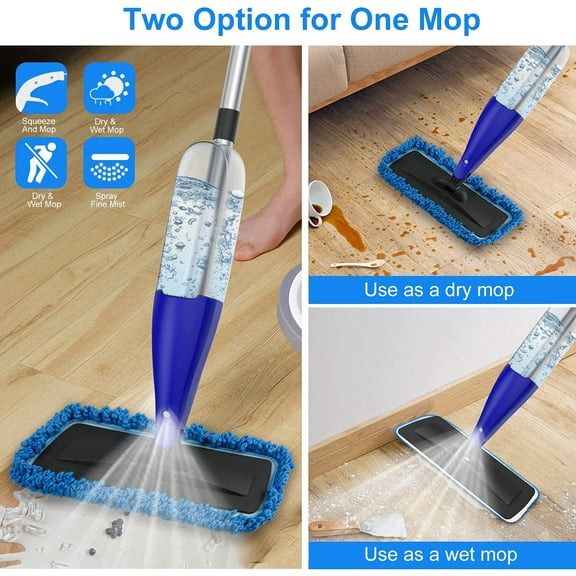 Two Option for One Mop

Squeeze And Mop

Dry & Wet Mop

Dry & Wet Mop

Spray Fine Mist

Use as a dry mop

Use as a wet mop