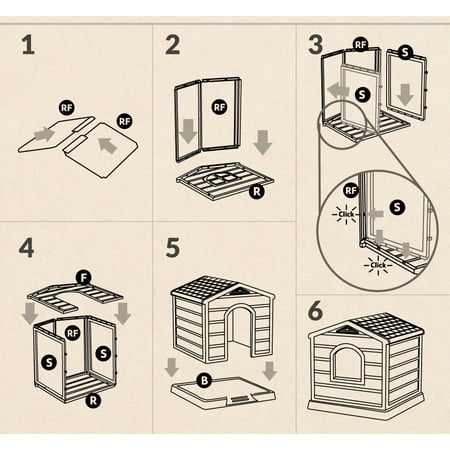 1

RF

RF

2

RF

R

3

RF

S

S

RF

S

Click

Click

4

F

RF

S

S

R

5

B

6