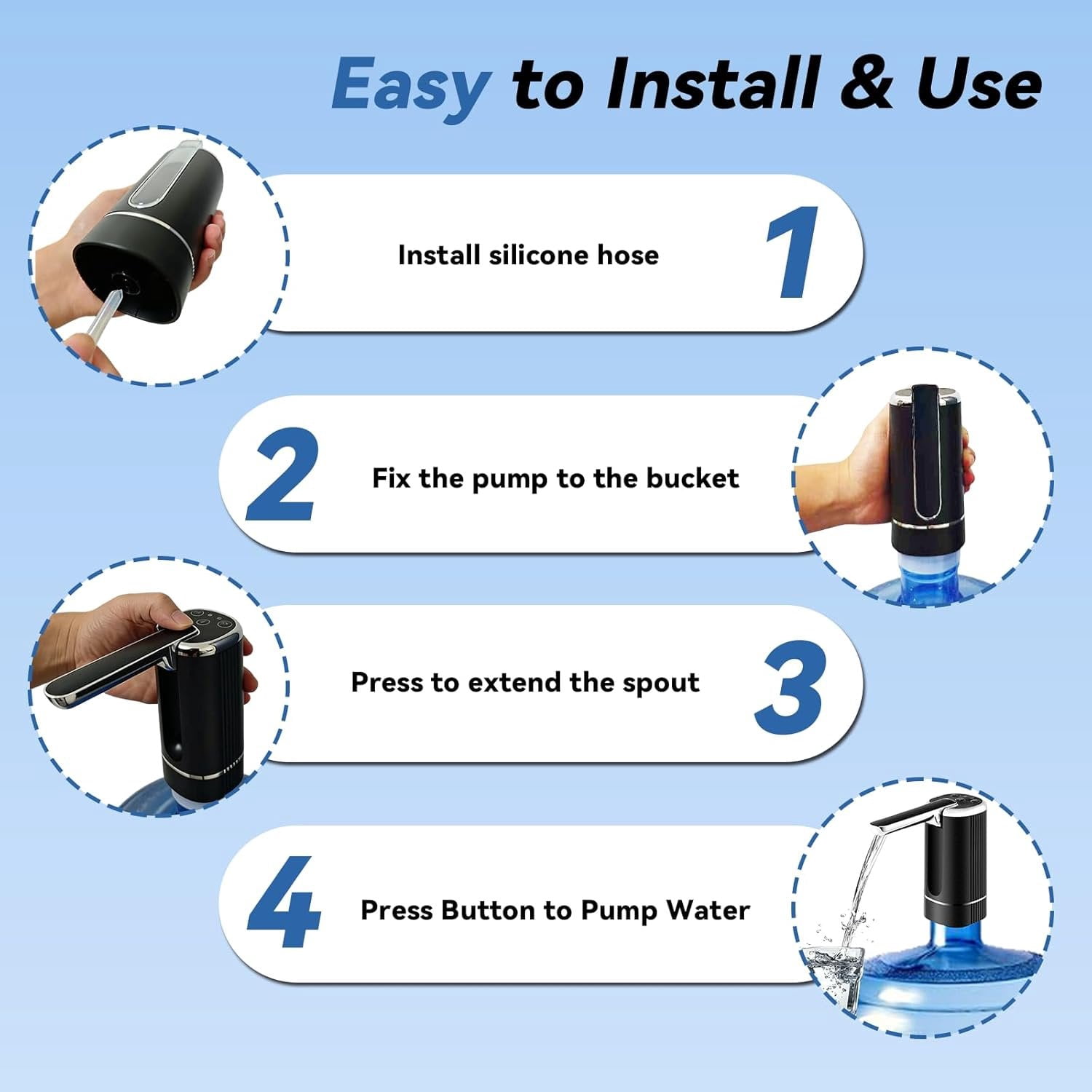 Easy to Install & Use

Install silicone hose 1

2 Fix the pump to the bucket

Press to extend the spout 3

4 Press Button to Pump Water