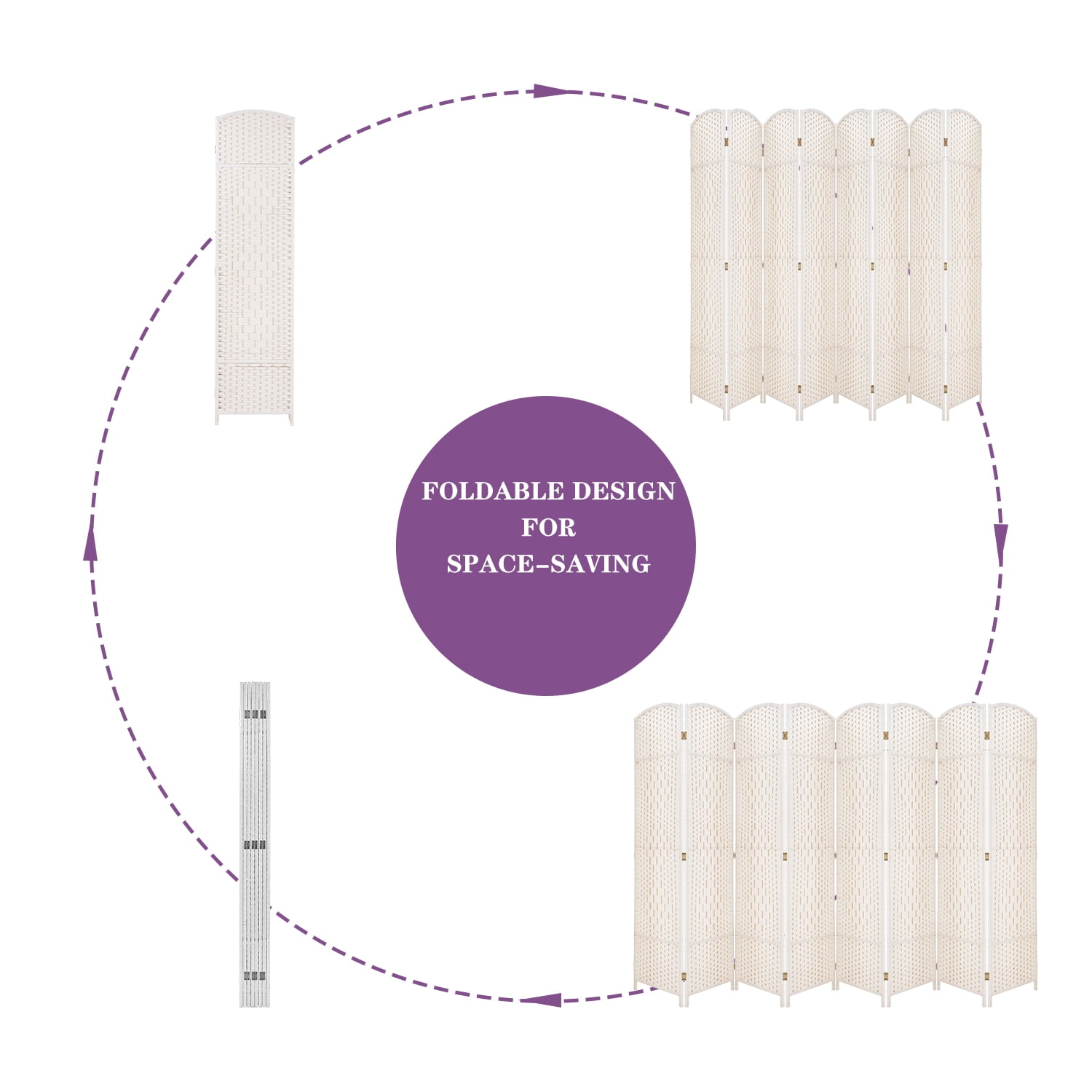 FOLDABLE DESIGN
FOR
SPACE-SAVING