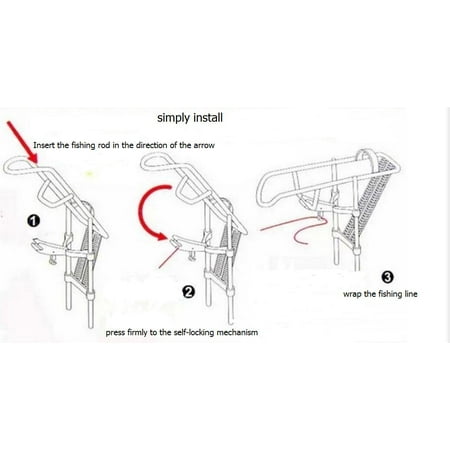 simply install

Insert the fishing rod in the direction of the arrow

❶

❷

press firmly to the self-locking mechanism

❸

wrap the fishing line